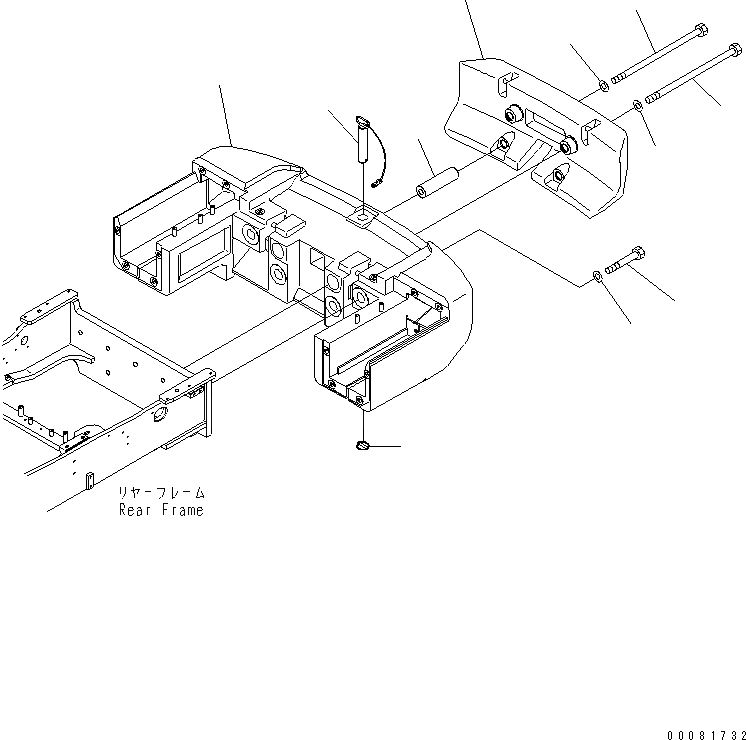 リヤーフレーム
Rear Frame

00081732