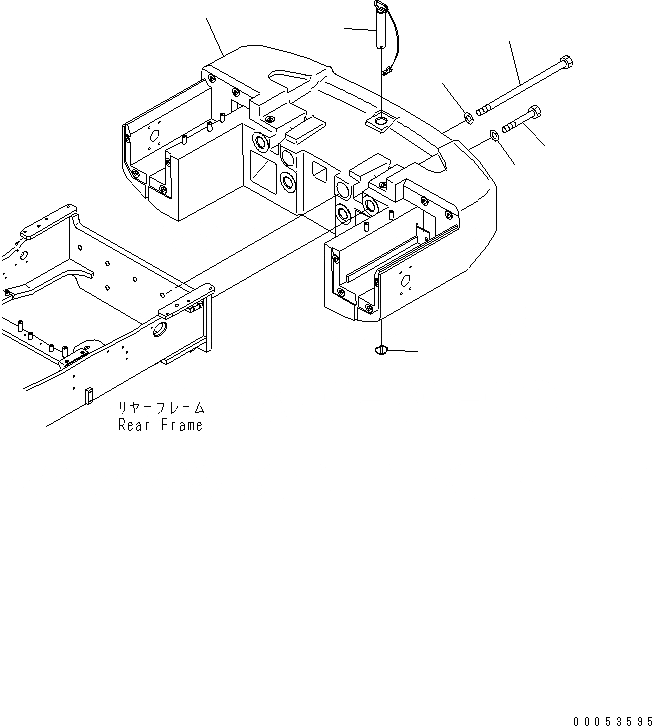 リヤーフレーム
Rear Frame

00053595