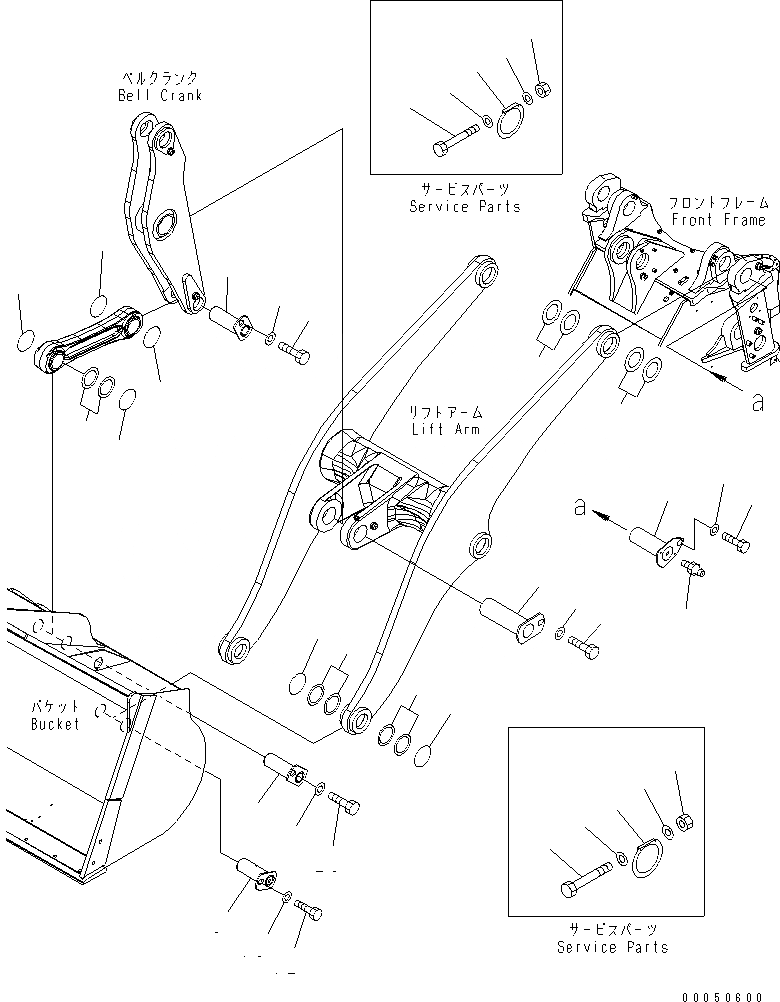 ベルクランク
Bell Crank

サービスパーツ
Service Parts

フロントフレーム
Front Frame

a

リフトアーム
Lift Arm

a

バケット
Bucket

サービスパーツ
Service Parts

00050600