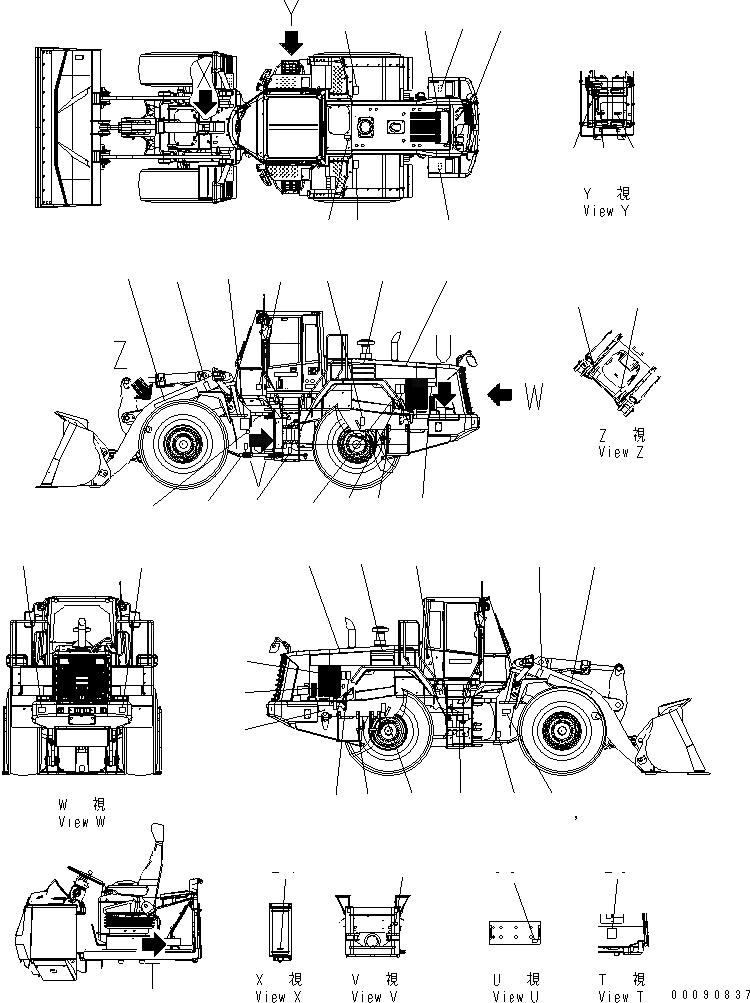 Y

Y 視
View Y

Z
U
W
V

Z 視
View Z

W 視
View W

X 視
View X

V 視
View V

U 視
View U

T 視
View T

00090837