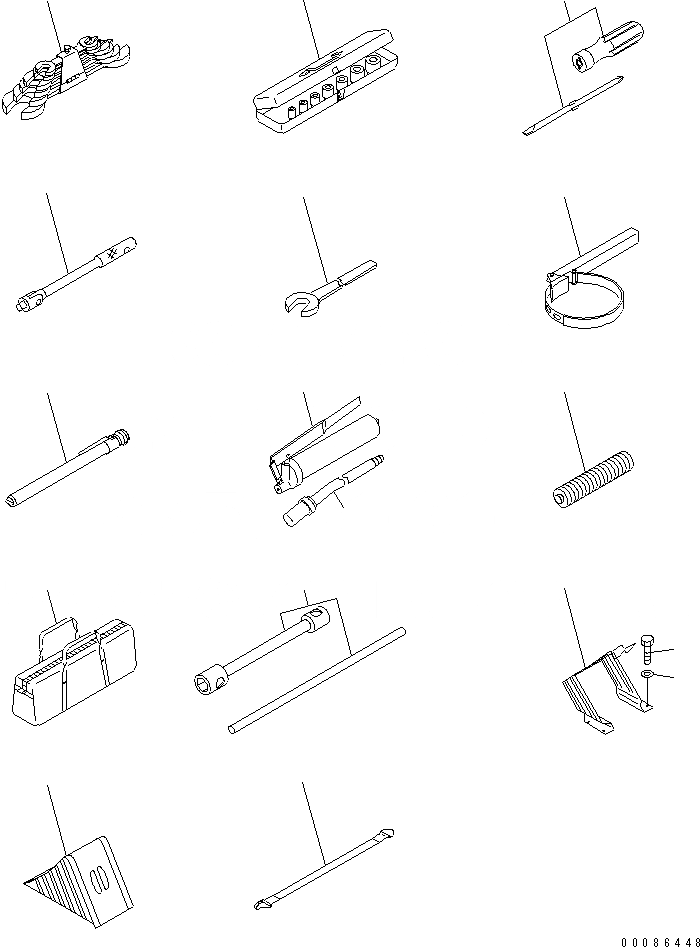 00086448