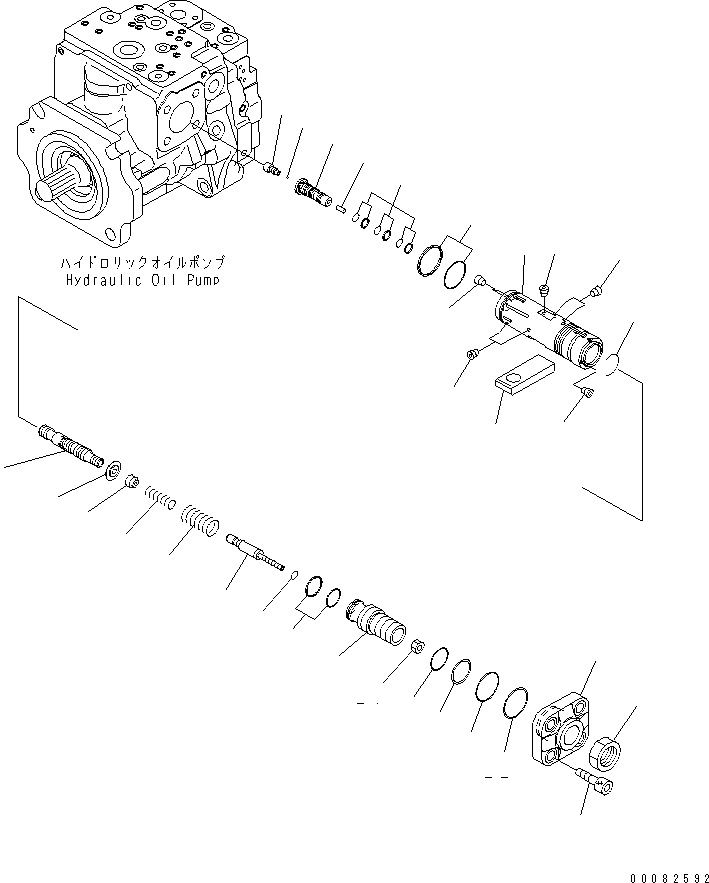 ハイドロリックオイルポンプ
Hydraulic Oil Pump

00082592