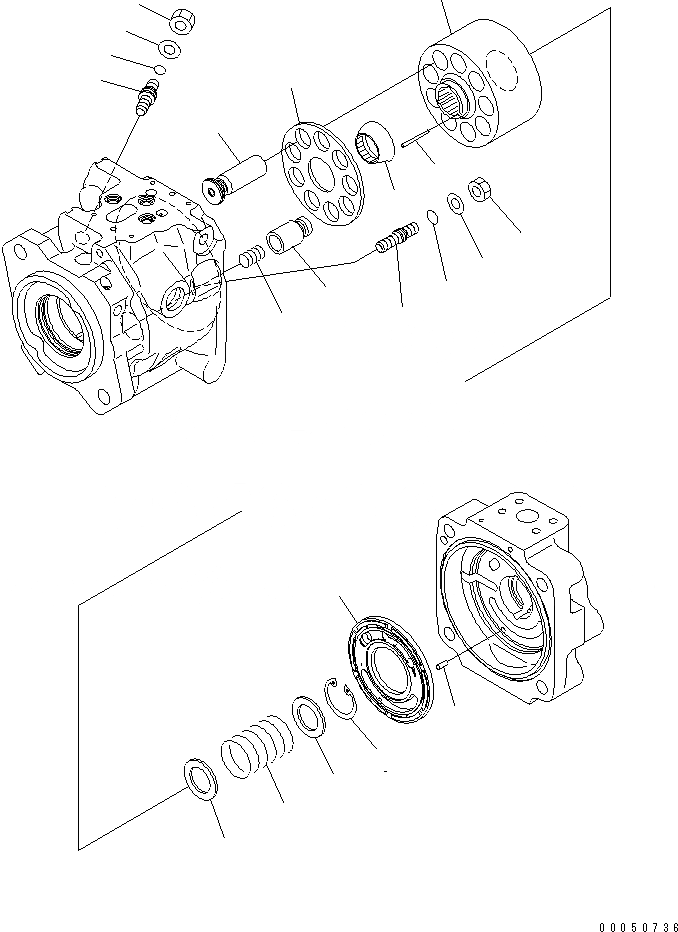 00050736