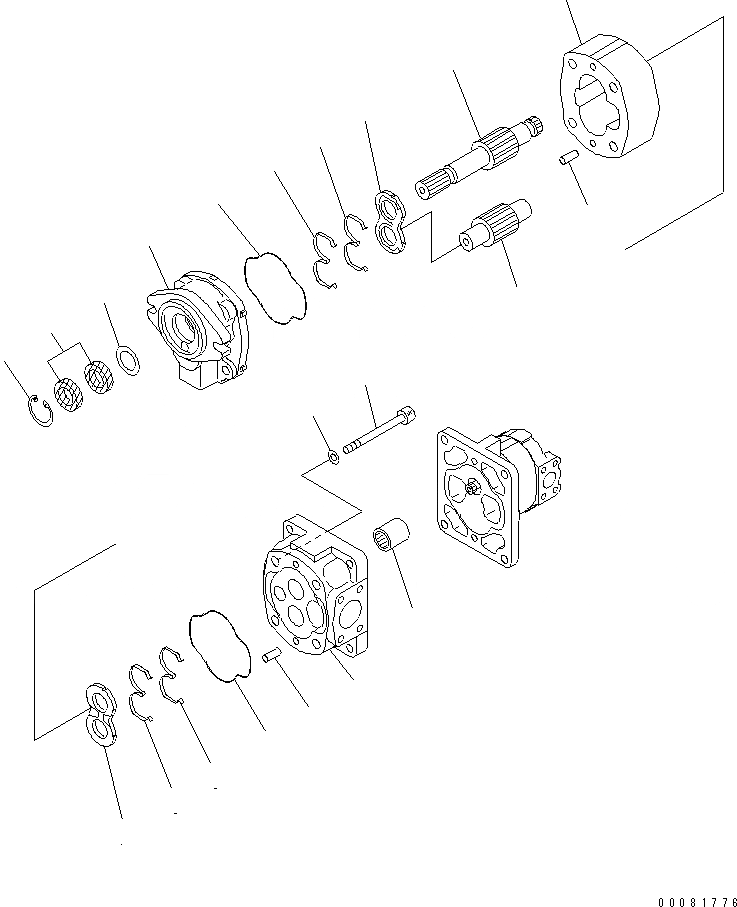 00081776