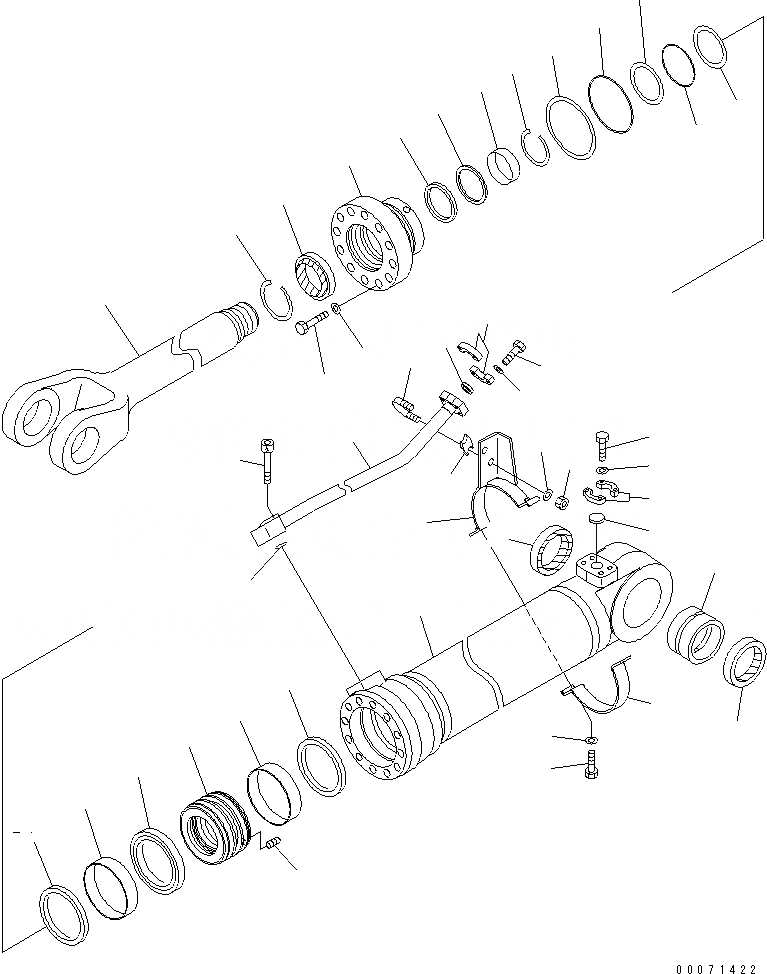 00071422