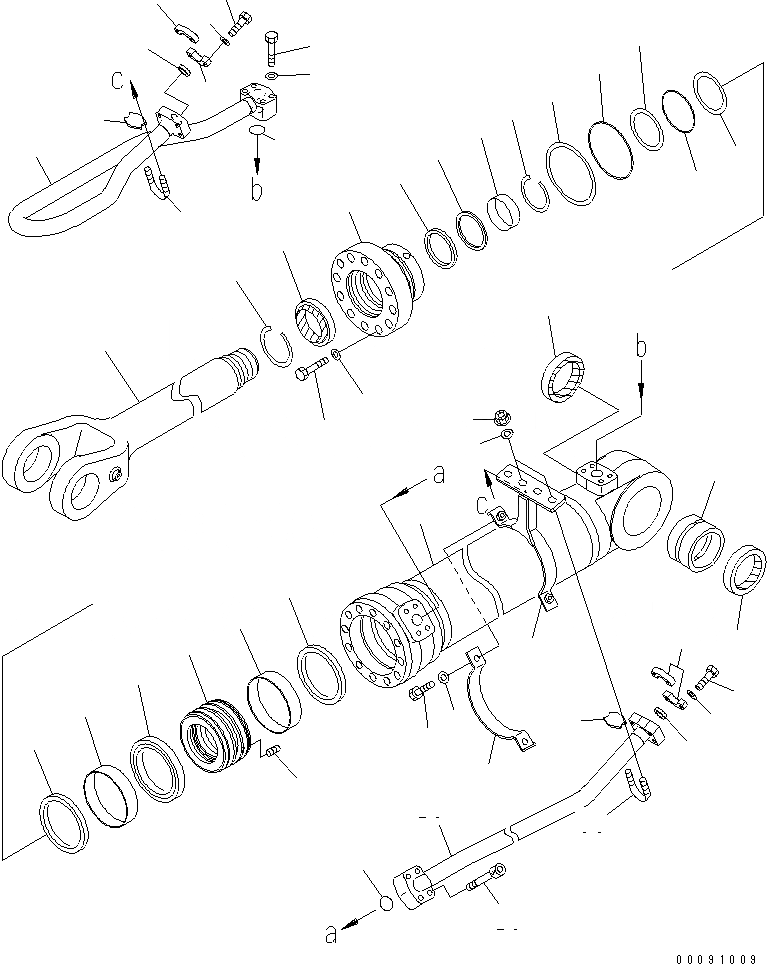 c
b
b
a
c
a
00091009