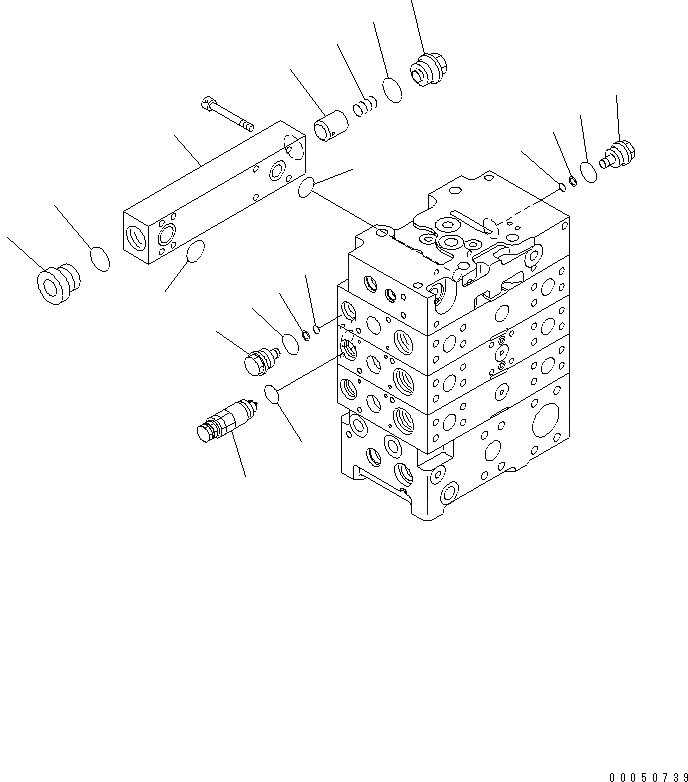 00050739