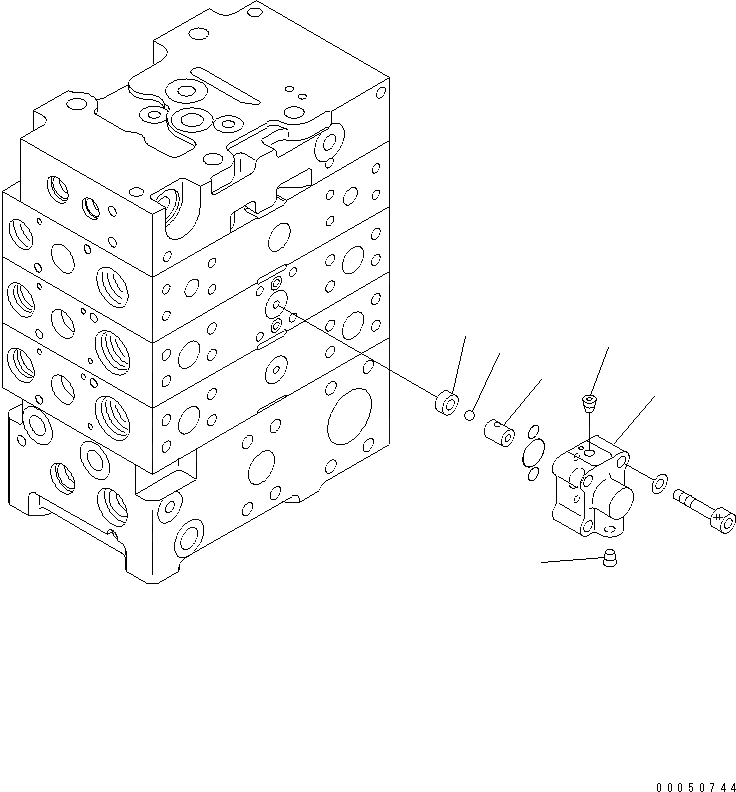 00050744