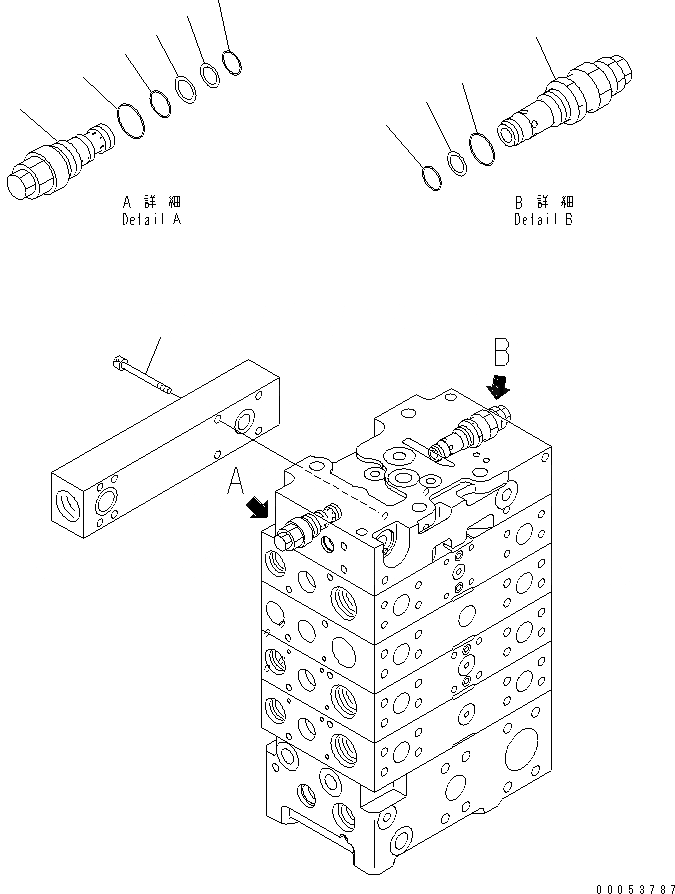 A 詳 細
Detail A

B 詳 細
Detail B

B

A

00053787