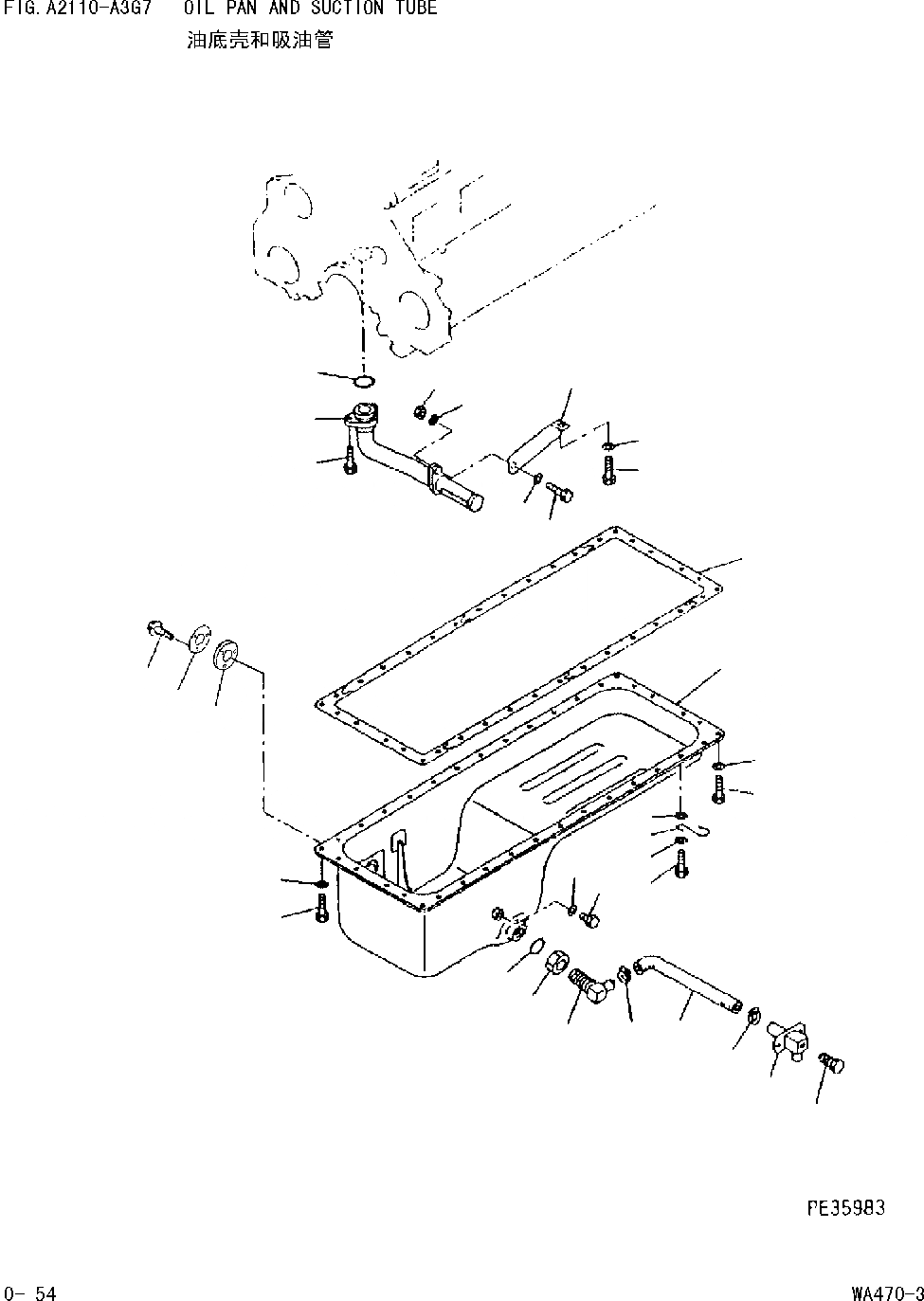 FIG. A2110-A3G7 OIL PAN AND SUCTION TUBE
油底壳和吸油管

PE35983

0- 54

WA470-3