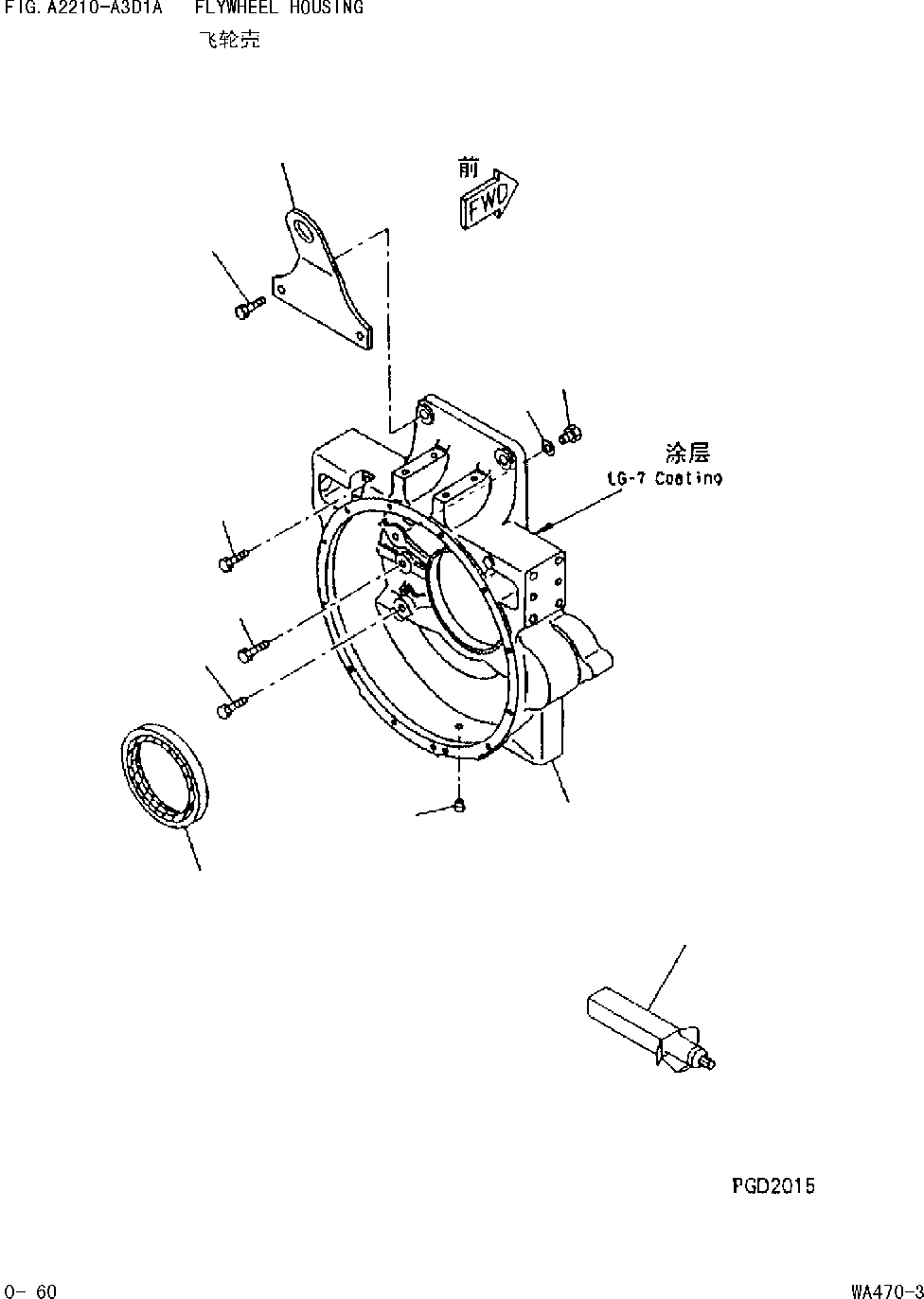 FIG. A2210-A3D1A FLYWHEEL HOUSING
飞轮壳

前
FWD

涂层
LG-7 Coating

PGD2015

0- 60

WA470-3