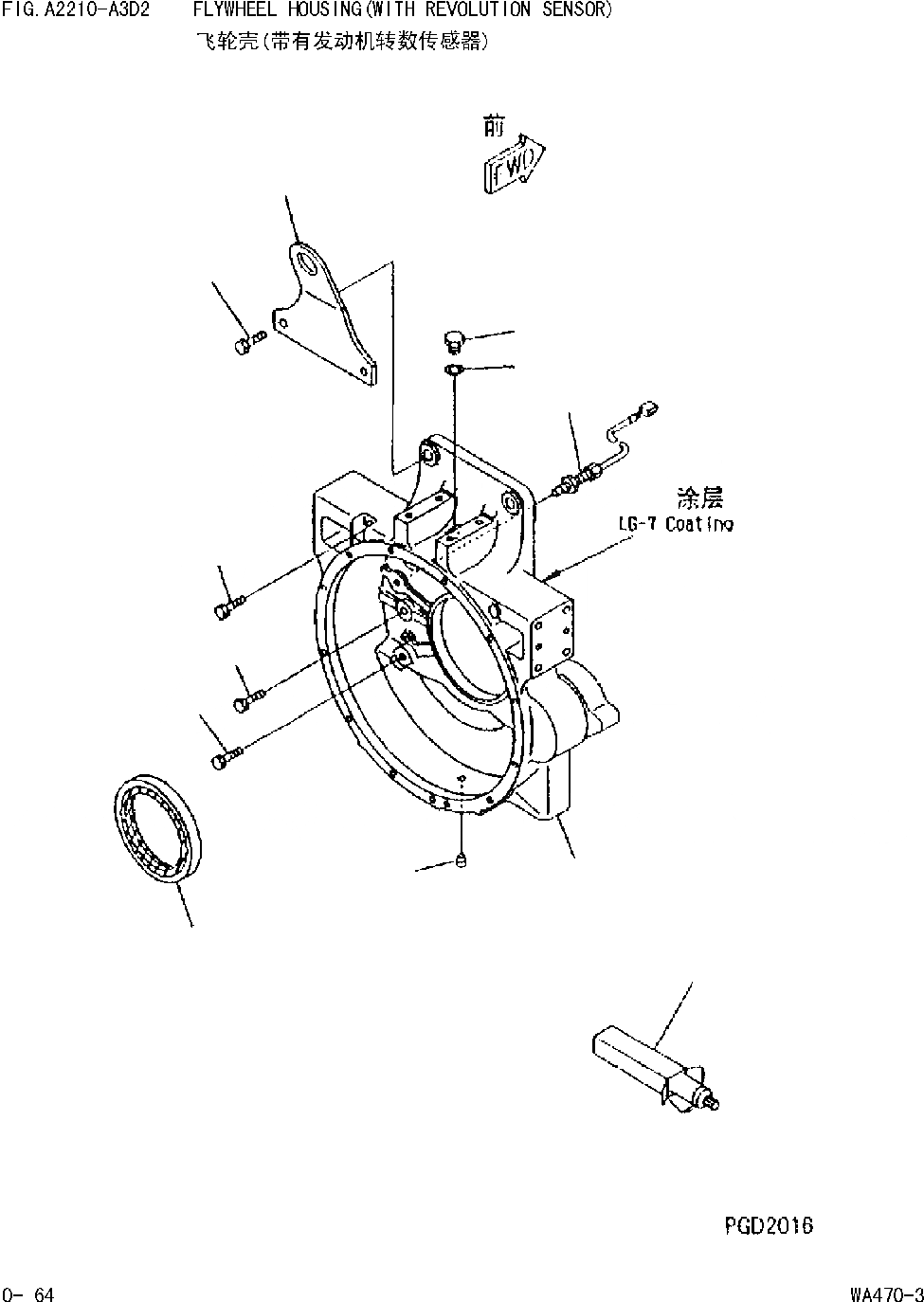 FIG. A2210-A3D2 FLYWHEEL HOUSING(WITH REVOLUTION SENSOR)
飞轮壳(带有发动机转数传感器)

前
FWD

涂层
LG-7 Coating

PGD2016

0- 64

WA470-3