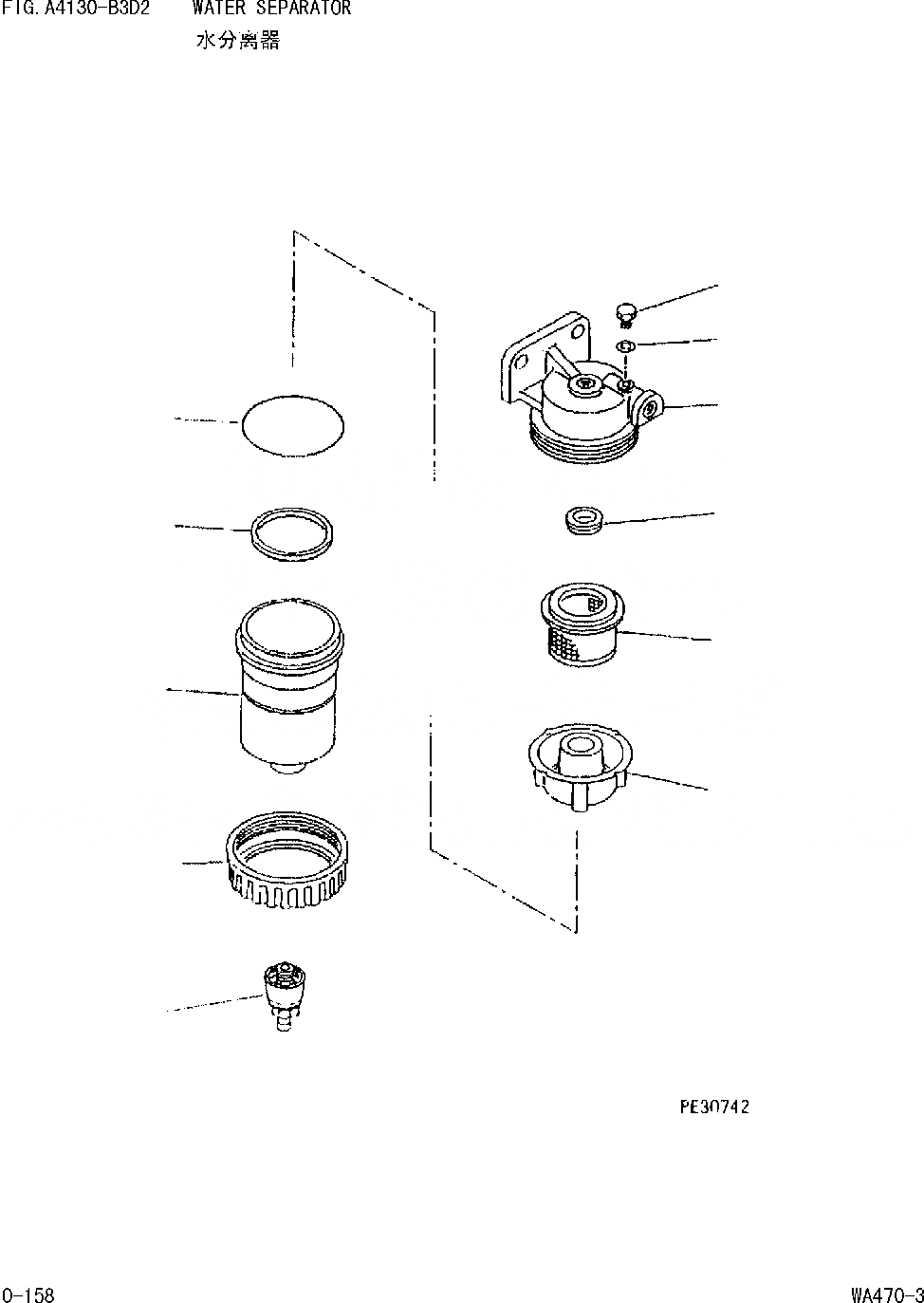 FIG. A4130-B3D2 WATER SEPARATOR
水分离器

PE30742

0-158

WA470-3