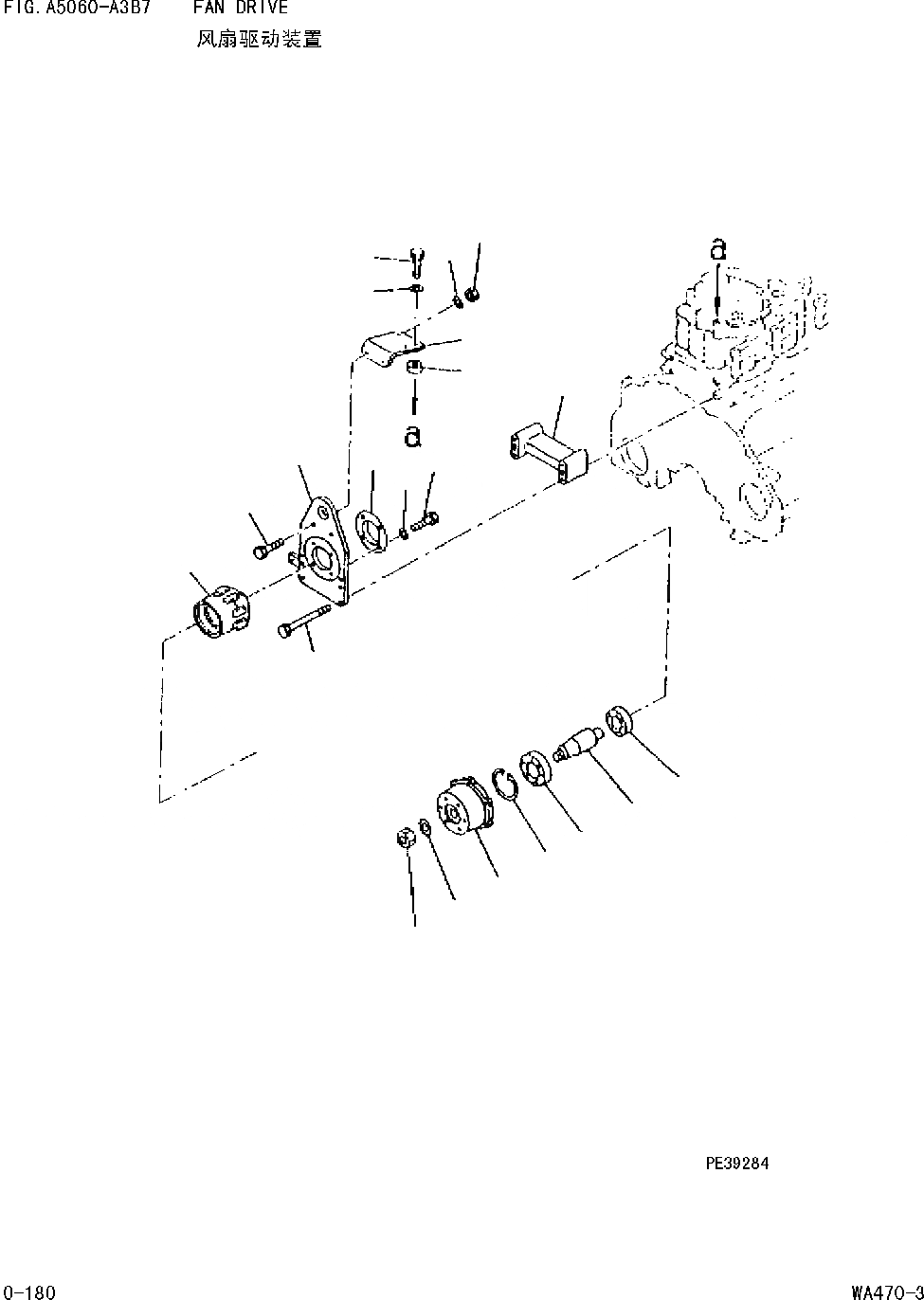 FIG. A5060-A3B7 FAN DRIVE
风扇驱动装置

a

a

PE39284

0-180

WA470-3