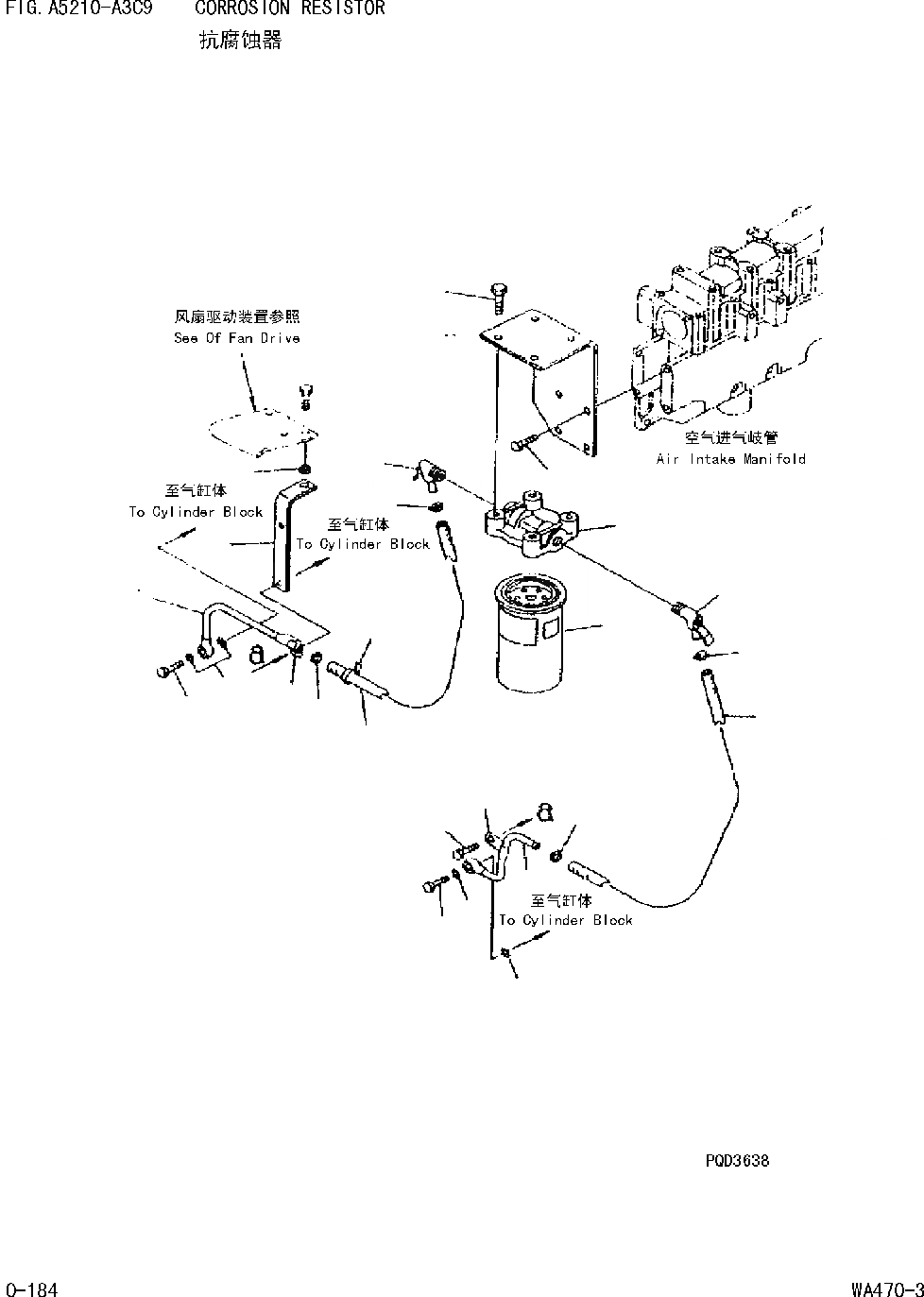 FIG. A5210-A3C9 CORROSION RESISTOR
抗腐蚀器

风扇驱动装置参照
See Of Fan Drive

空气进气岐管
Air Intake Manifold

至气缸体
To Cylinder Block

至气缸体
To Cylinder Block

至气缸体
To Cylinder Block

PQD3638

0-184

WA470-3