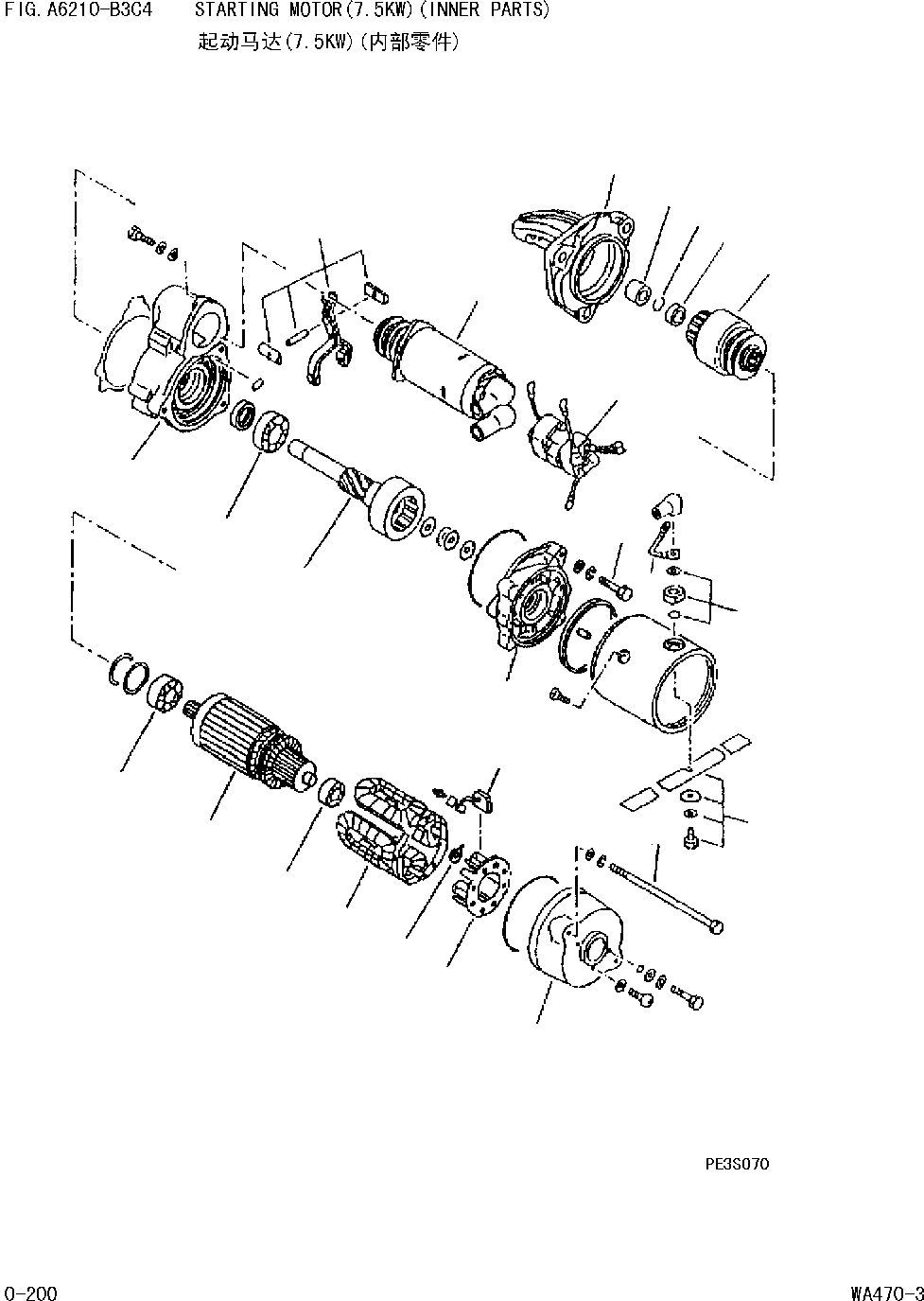 FIG. A6210-B3C4 STARTING MOTOR(7.5KW)(INNER PARTS)
起动马达(7.5KW)(内部零件)

PE3S070

0-200

WA470-3