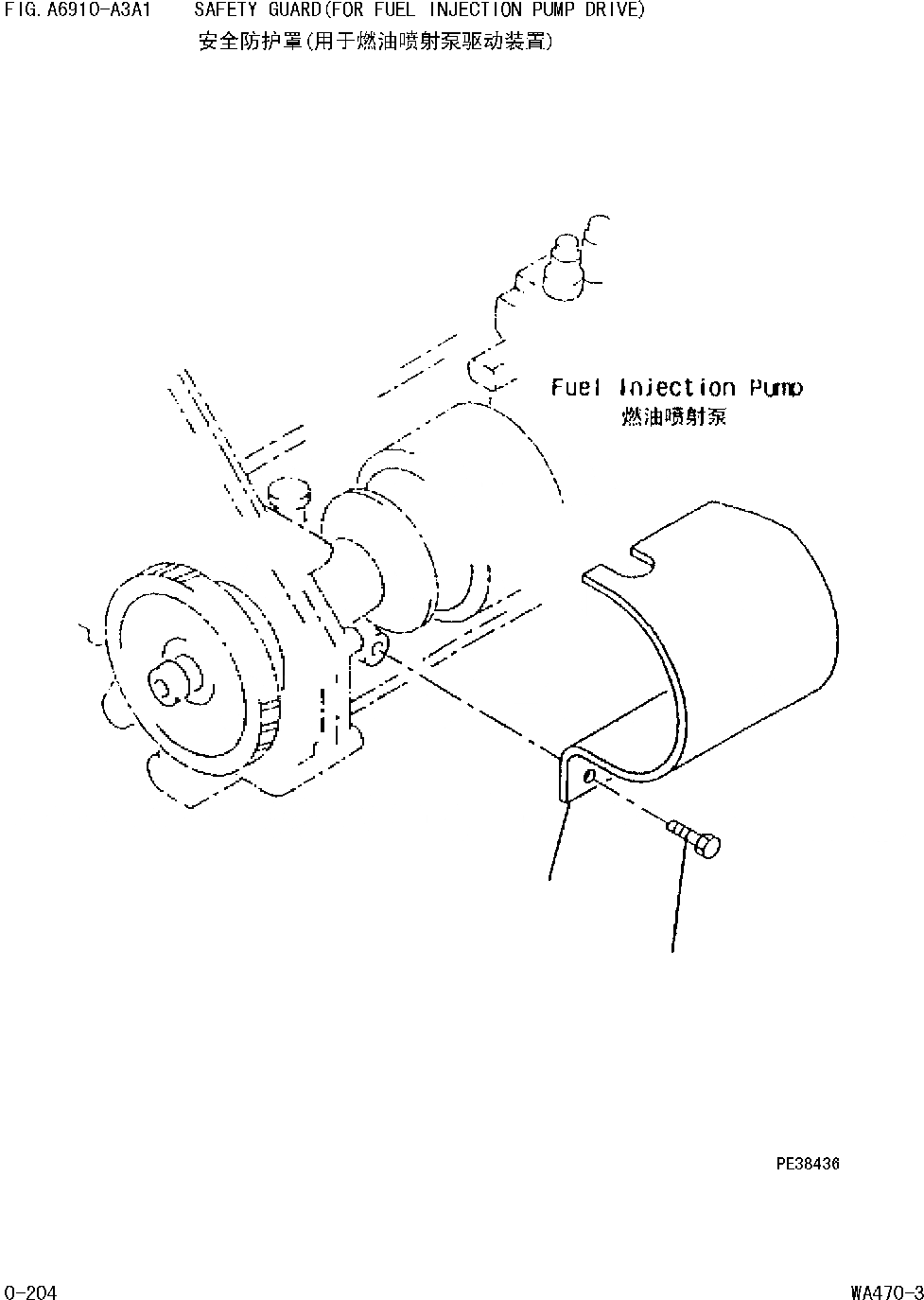 FIG. A6910-A3A1 SAFETY GUARD(FOR FUEL INJECTION PUMP DRIVE)
安全防护罩(用于燃油喷射泵驱动装置)

Fuel Injection Pump
燃油喷射泵

PE38436

0-204

WA470-3