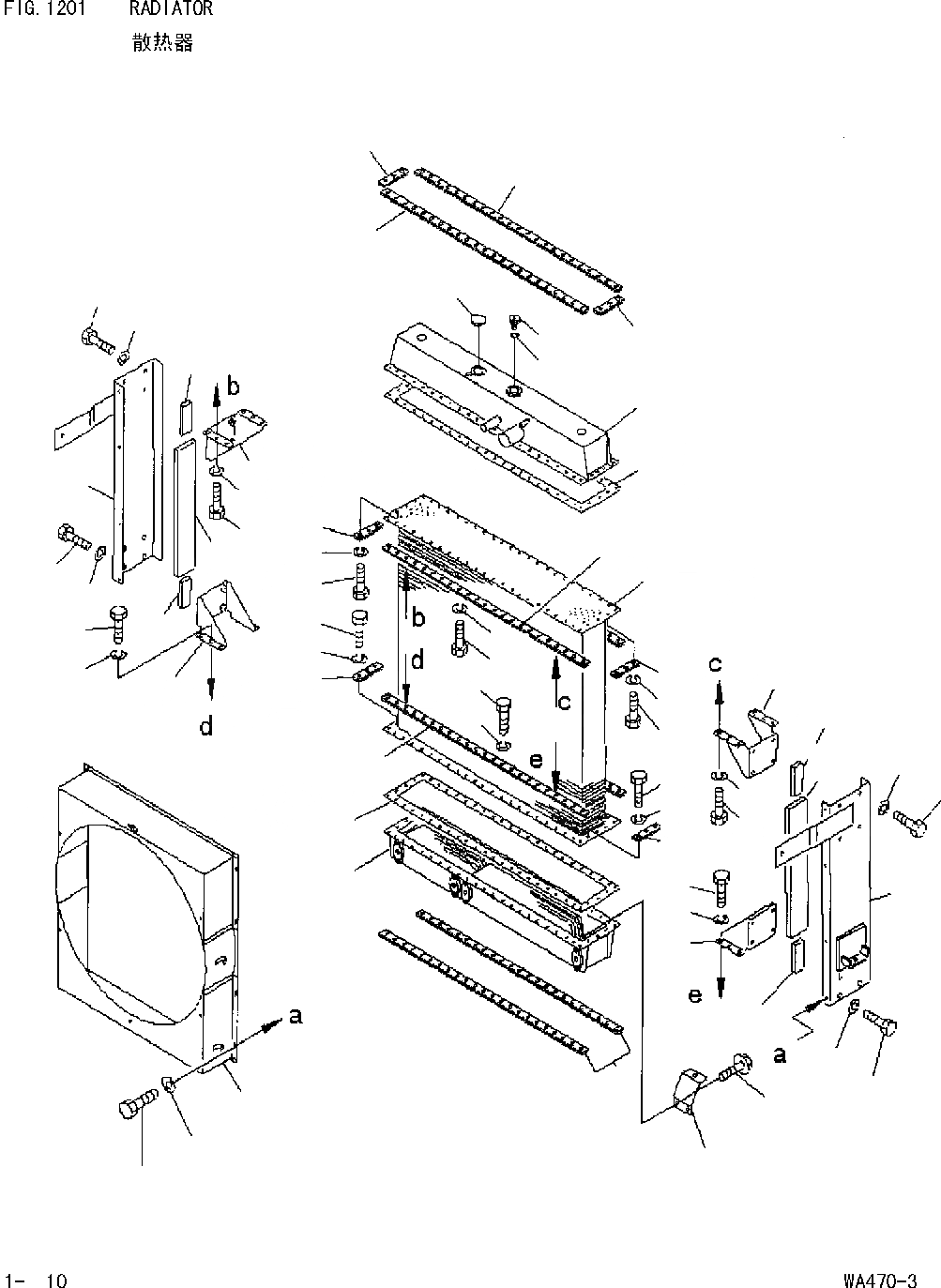 FIG. 1201 RADIATOR
散热器

b
b
d
d
c
c
e
e
a
a

1- 10
WA470-3