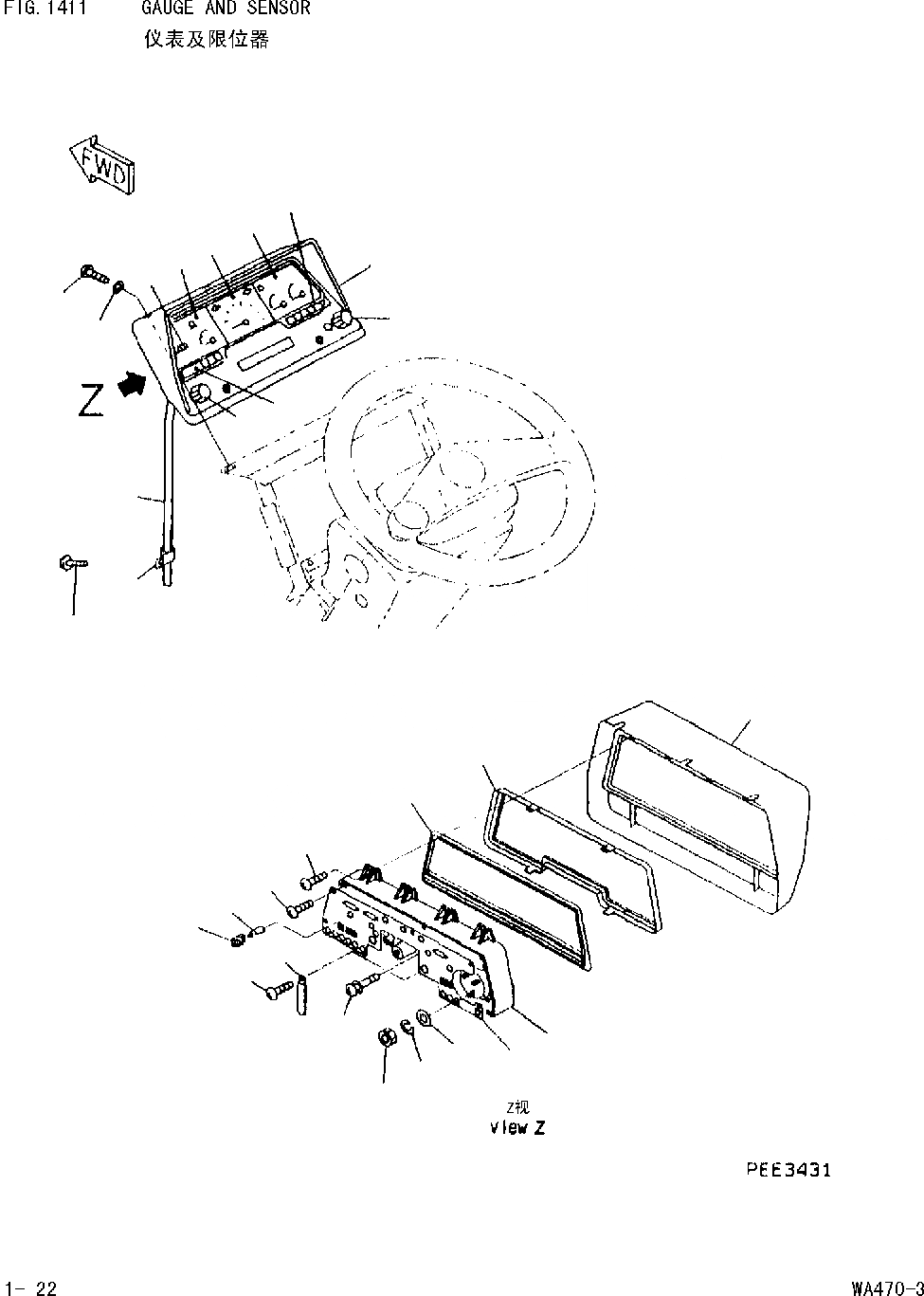 FIG. 1411 GAUGE AND SENSOR
仪表及限位器

FWD

Z

Z视
View Z

PEE3431

1- 22

WA470-3