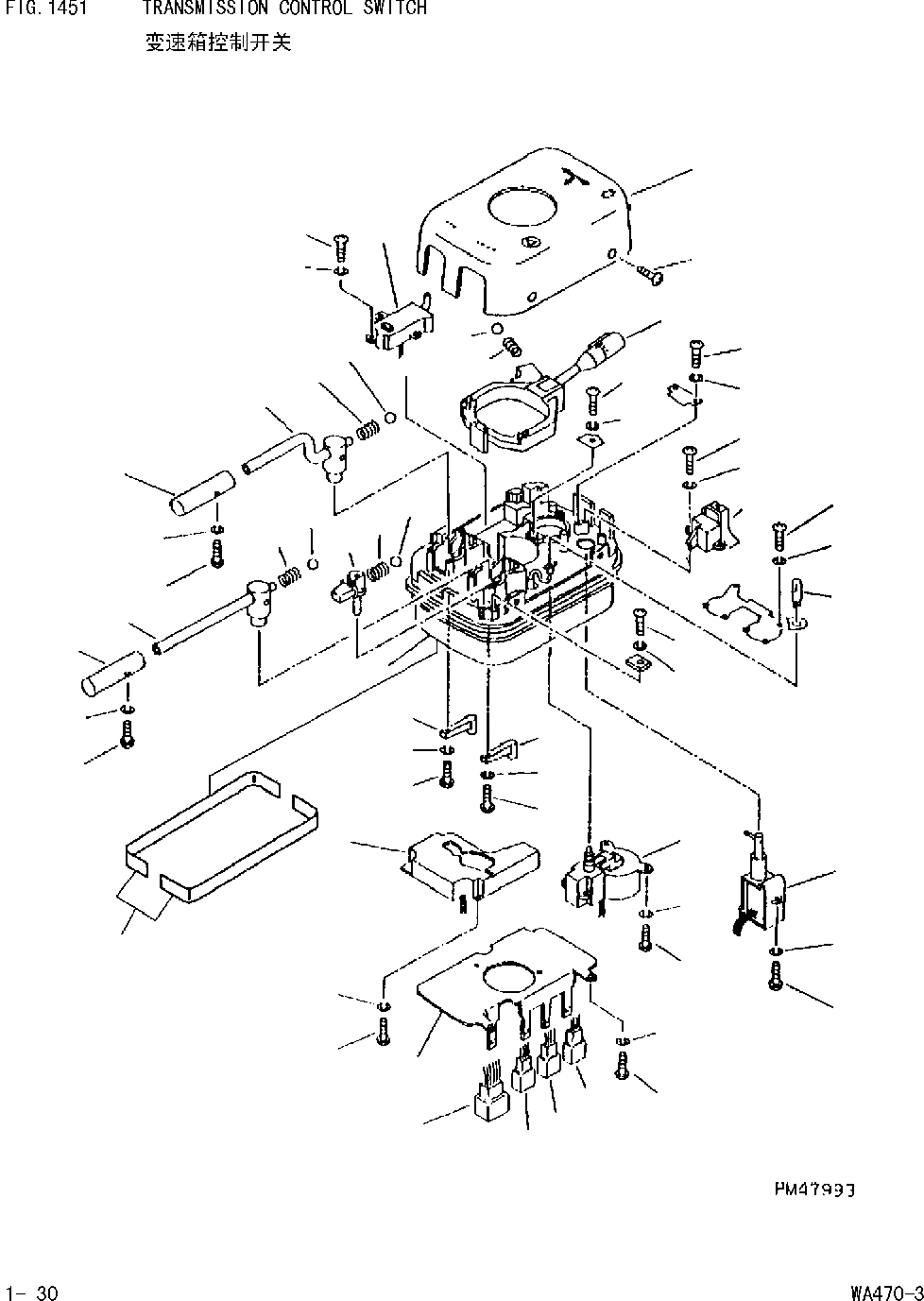 FIG. 1451 TRANSMISSION CONTROL SWITCH
变速箱控制开关

PM47993

1- 30

WA470-3