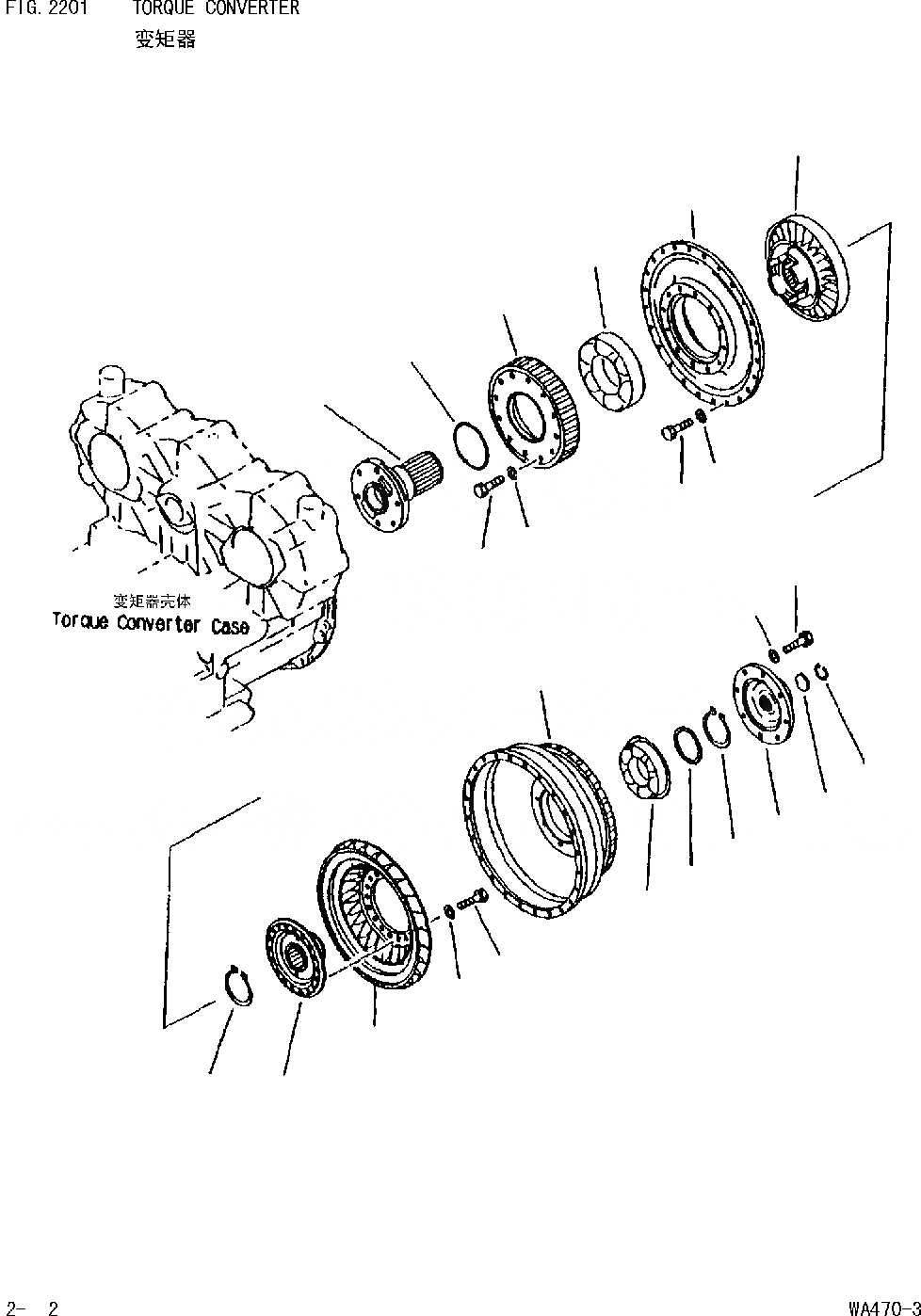 FIG. 2201 TORQUE CONVERTER
变矩器

变矩器壳体
Torque Converter Case

2- 2

WA470-3