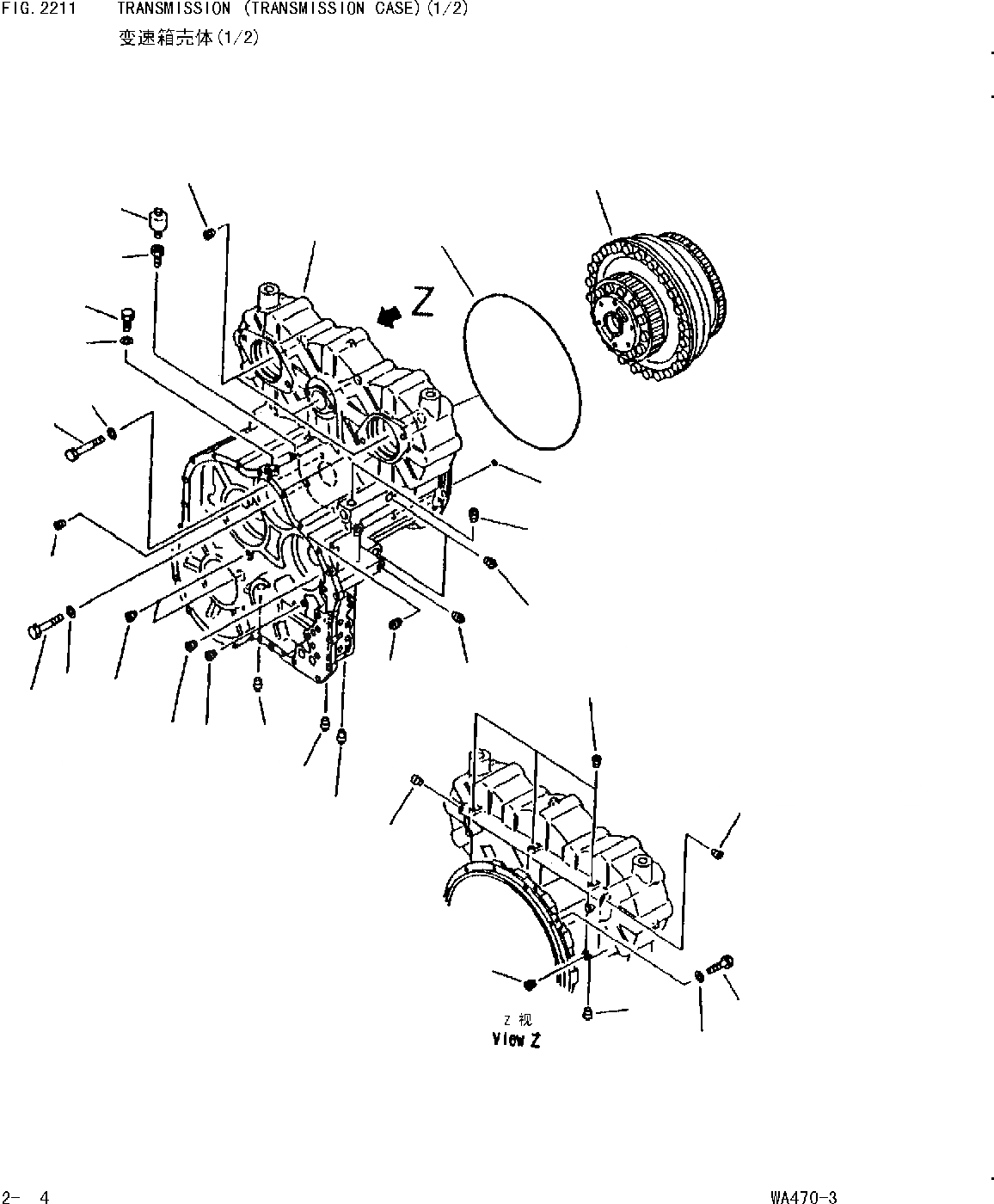 FIG. 2211 TRANSMISSION (TRANSMISSION CASE)(1/2)
变速箱壳体(1/2)

Z

Z 视
View Z

2- 4

WA470-3