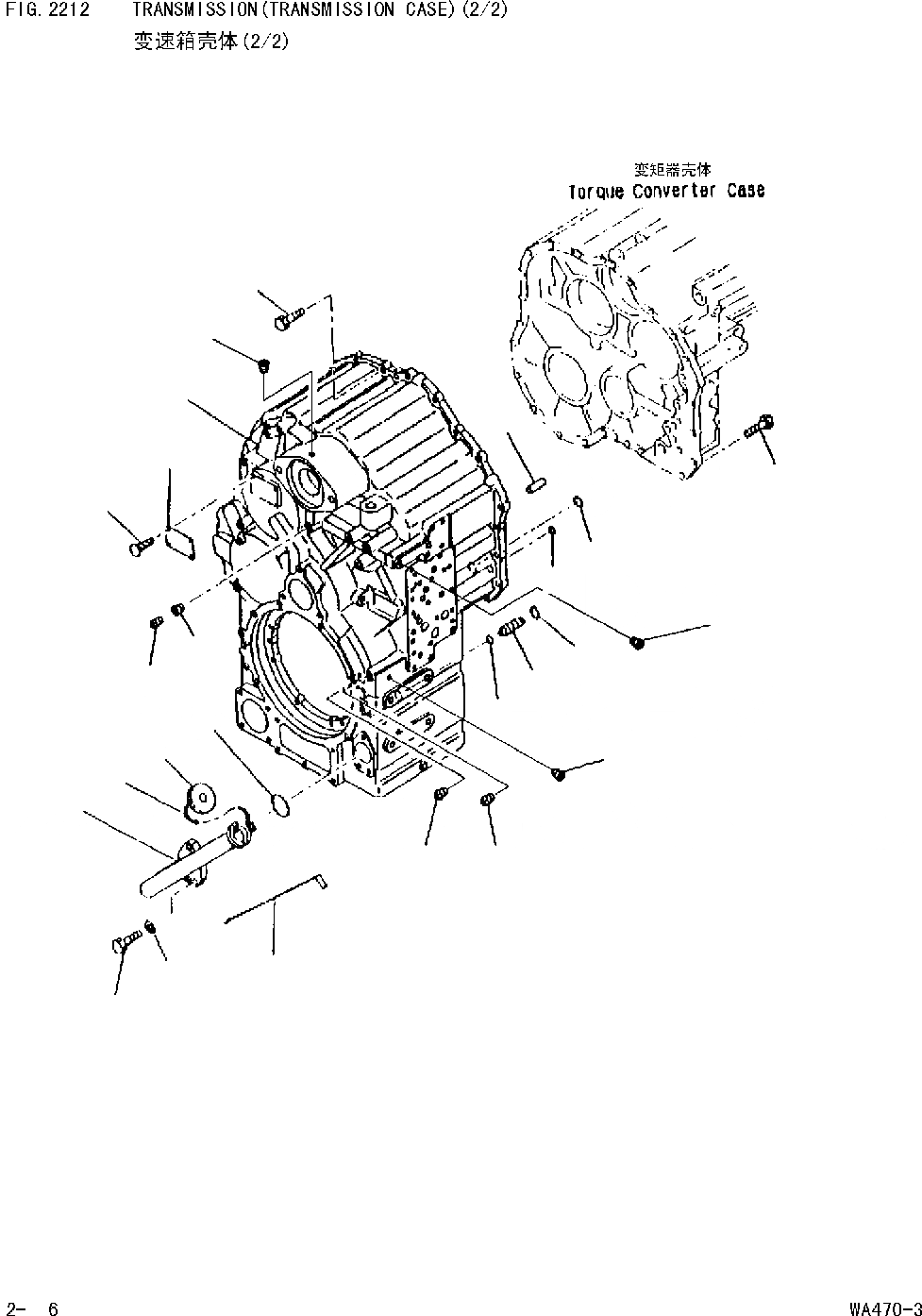 FIG. 2212 TRANSMISSION(TRANSMISSION CASE)(2/2)
变速箱壳体(2/2)

变矩器壳体
Torque Converter Case

2- 6

WA470-3