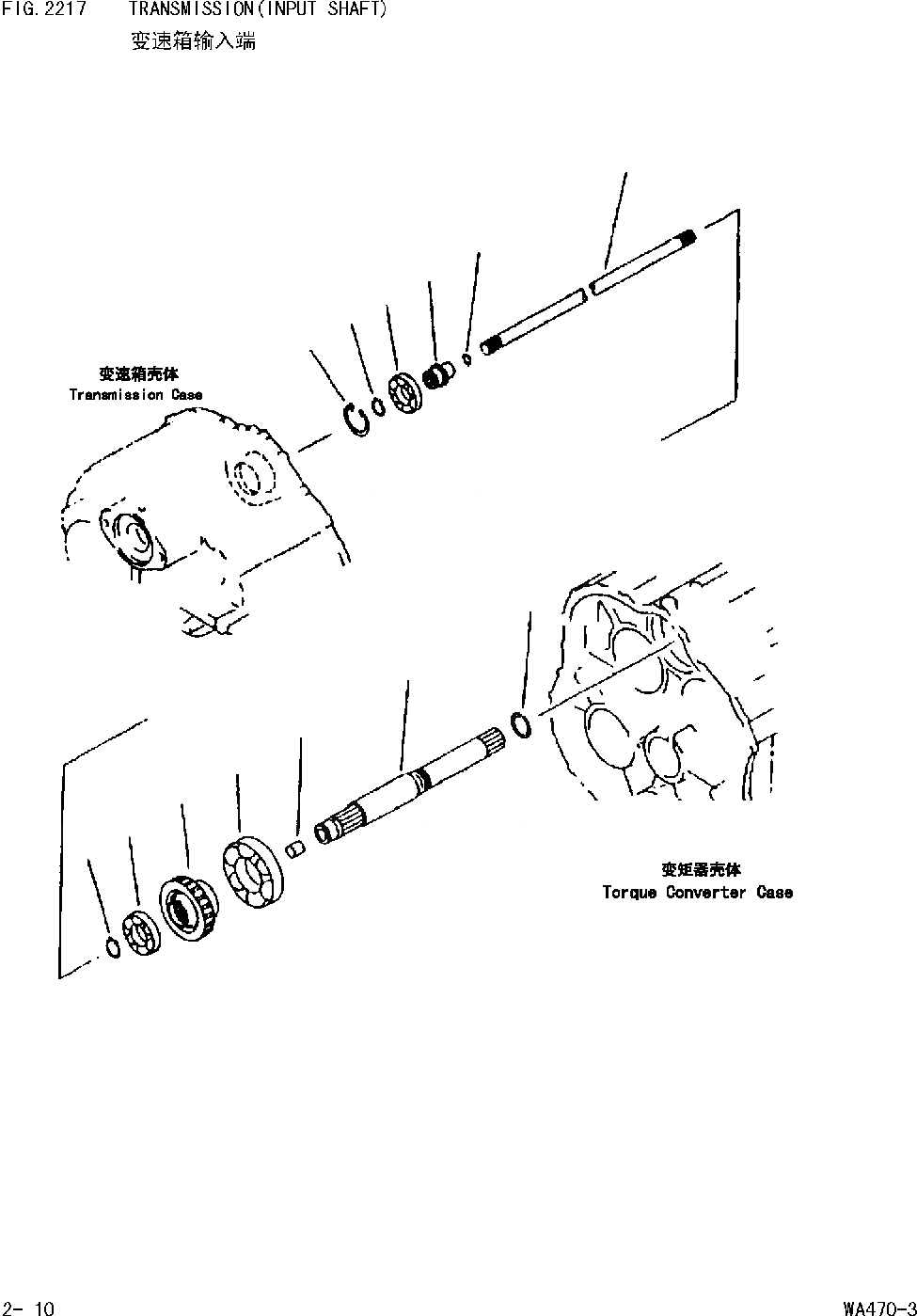 FIG. 2217 TRANSMISSION(INPUT SHAFT)
变速箱输入端

变速箱壳体
Transmission Case

变矩器壳体
Torque Converter Case

2- 10

WA470-3