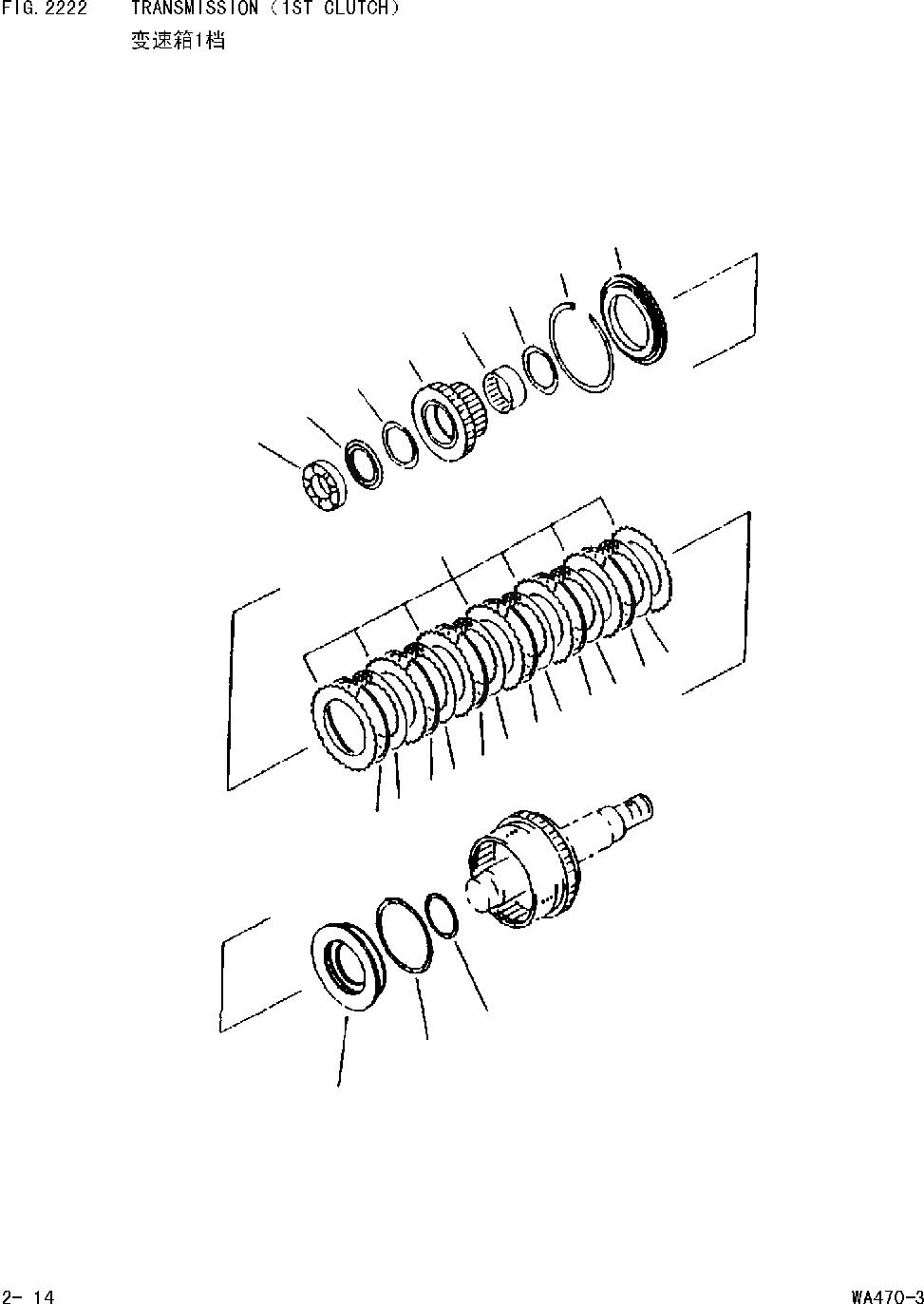 FIG. 2222 TRANSMISSION (1ST CLUTCH)
变速箱1档

2- 14

WA470-3