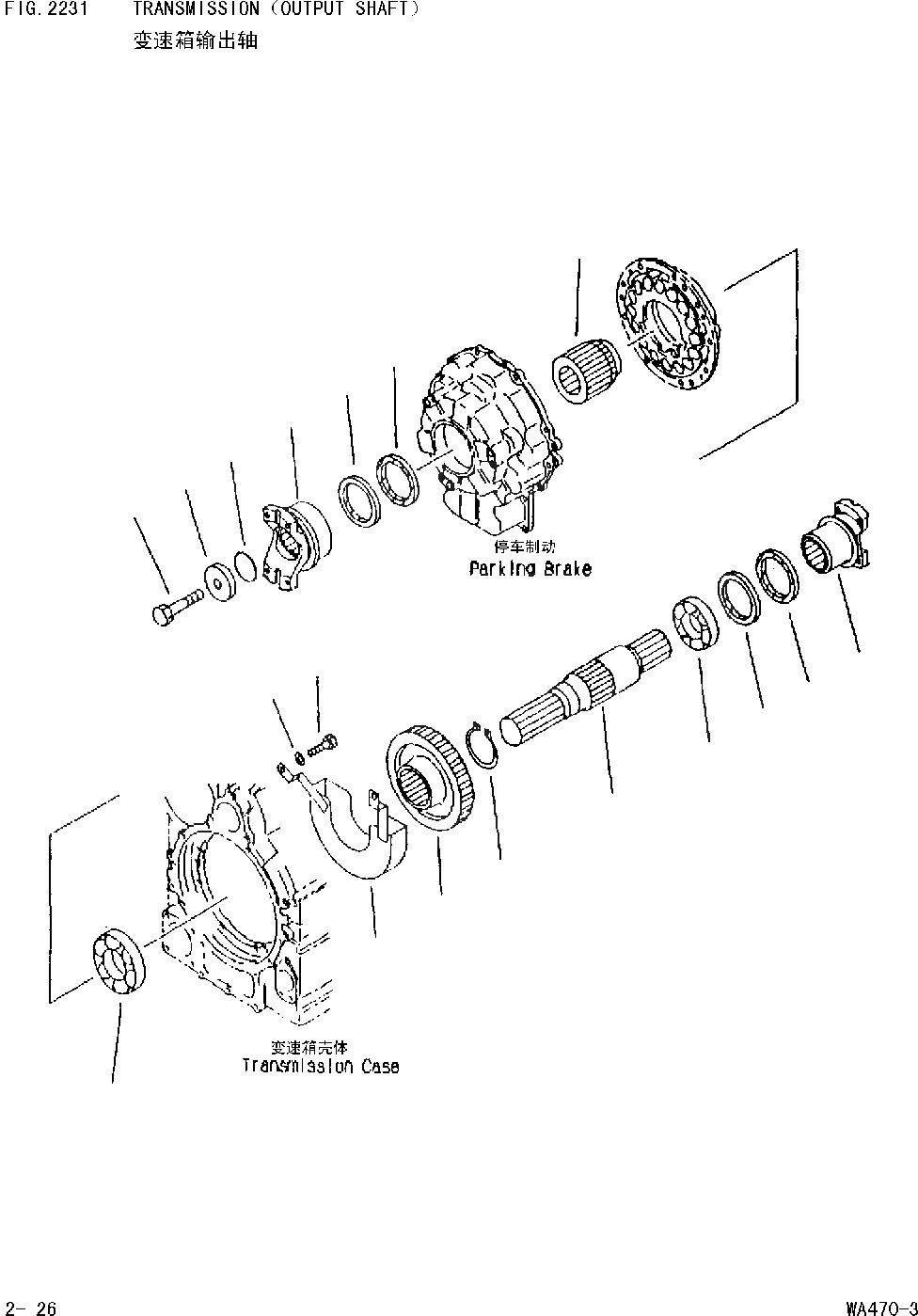 FIG. 2231 TRANSMISSION (OUTPUT SHAFT)
变速箱输出轴

停车制动
Parking Brake

变速箱壳体
Transmission Case

2- 26

WA470-3