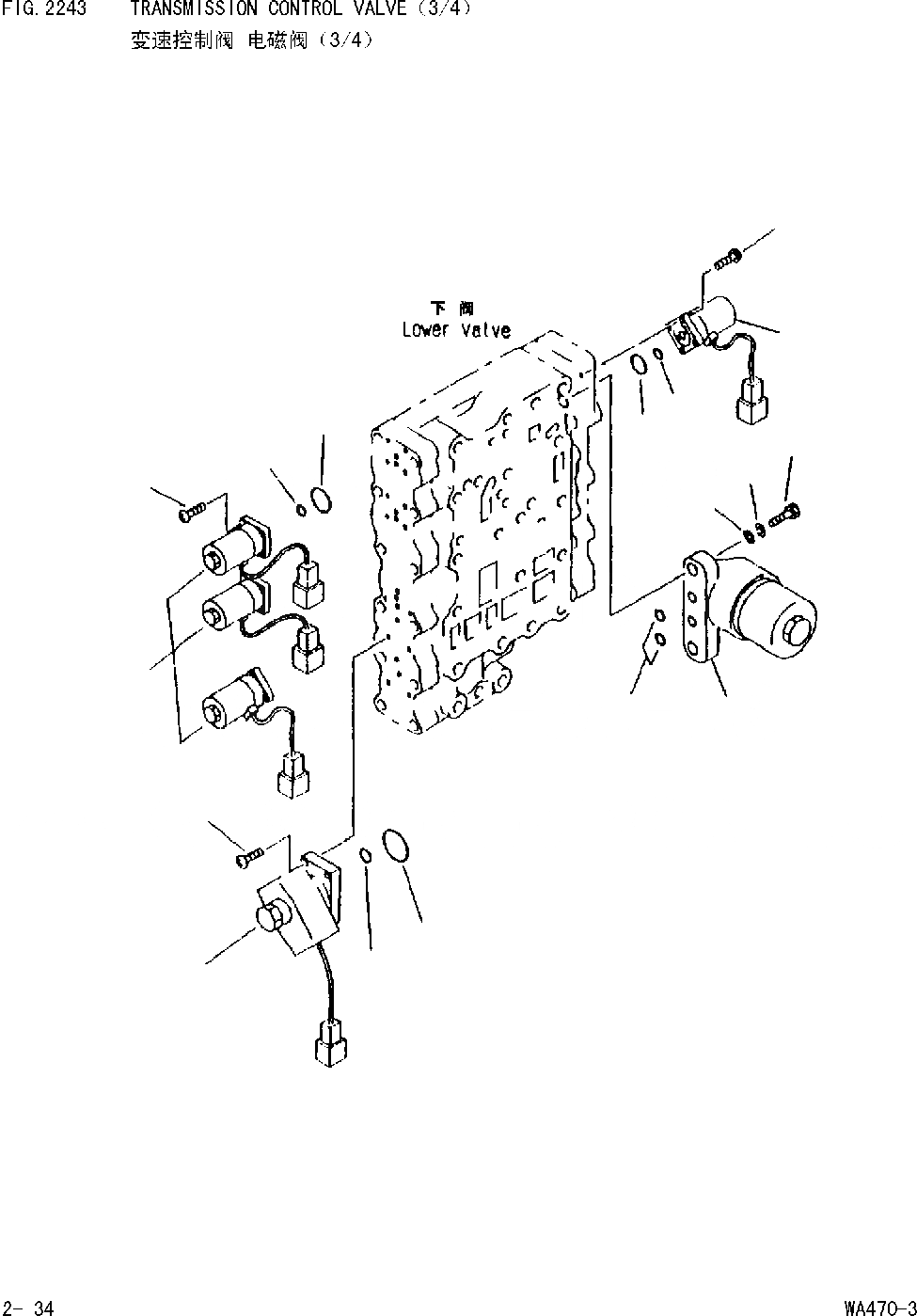 FIG. 2243 TRANSMISSION CONTROL VALVE (3/4)
变速控制阀 电磁阀 (3/4)

下 阀
Lower Valve

2- 34

WA470-3