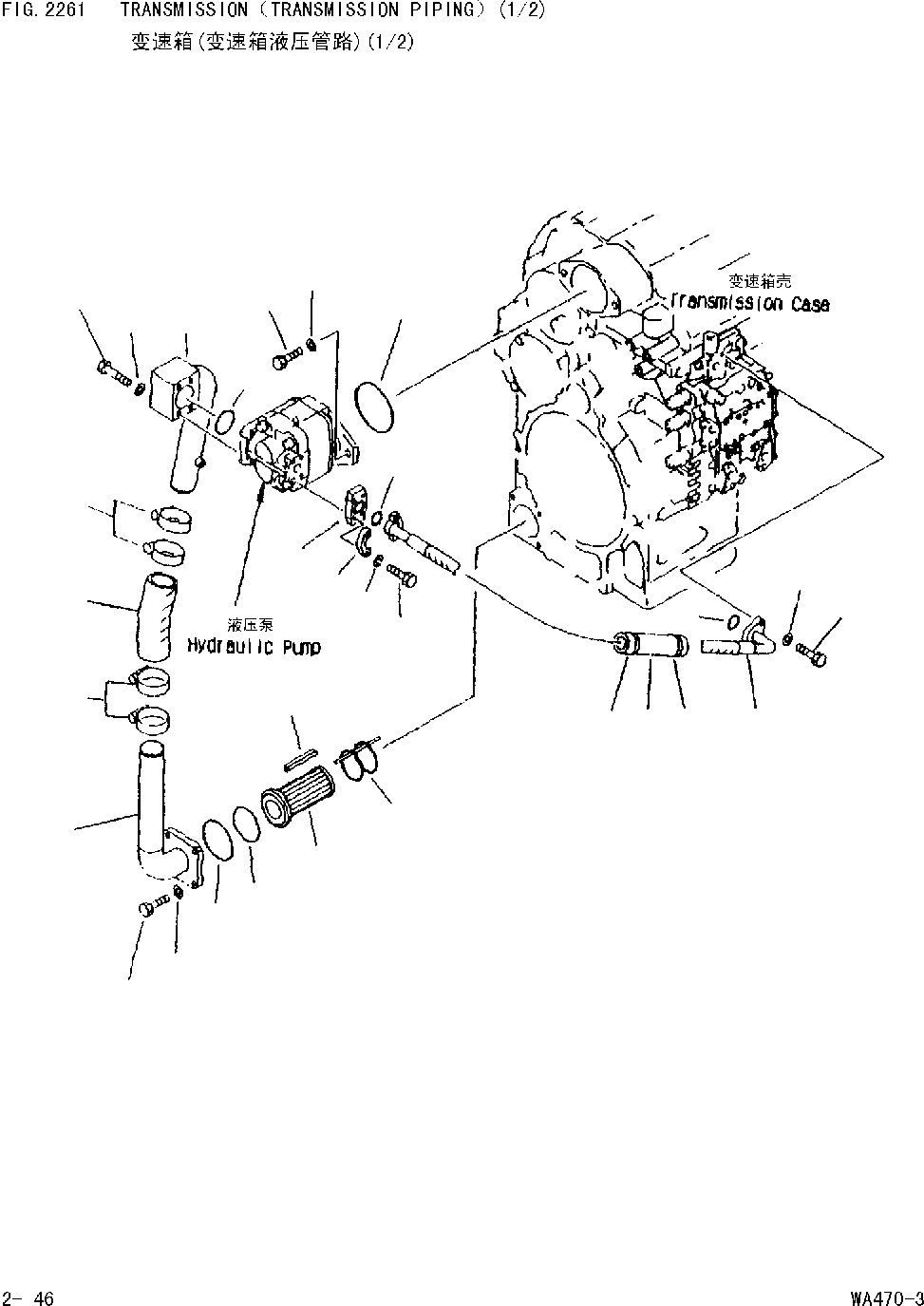 FIG. 2261 TRANSMISSION (TRANSMISSION PIPING) (1/2)
变速箱(变速箱液压管路)(1/2)

变速箱壳
Transmission Case

液压泵
Hydraulic Pump

2- 46

WA470-3