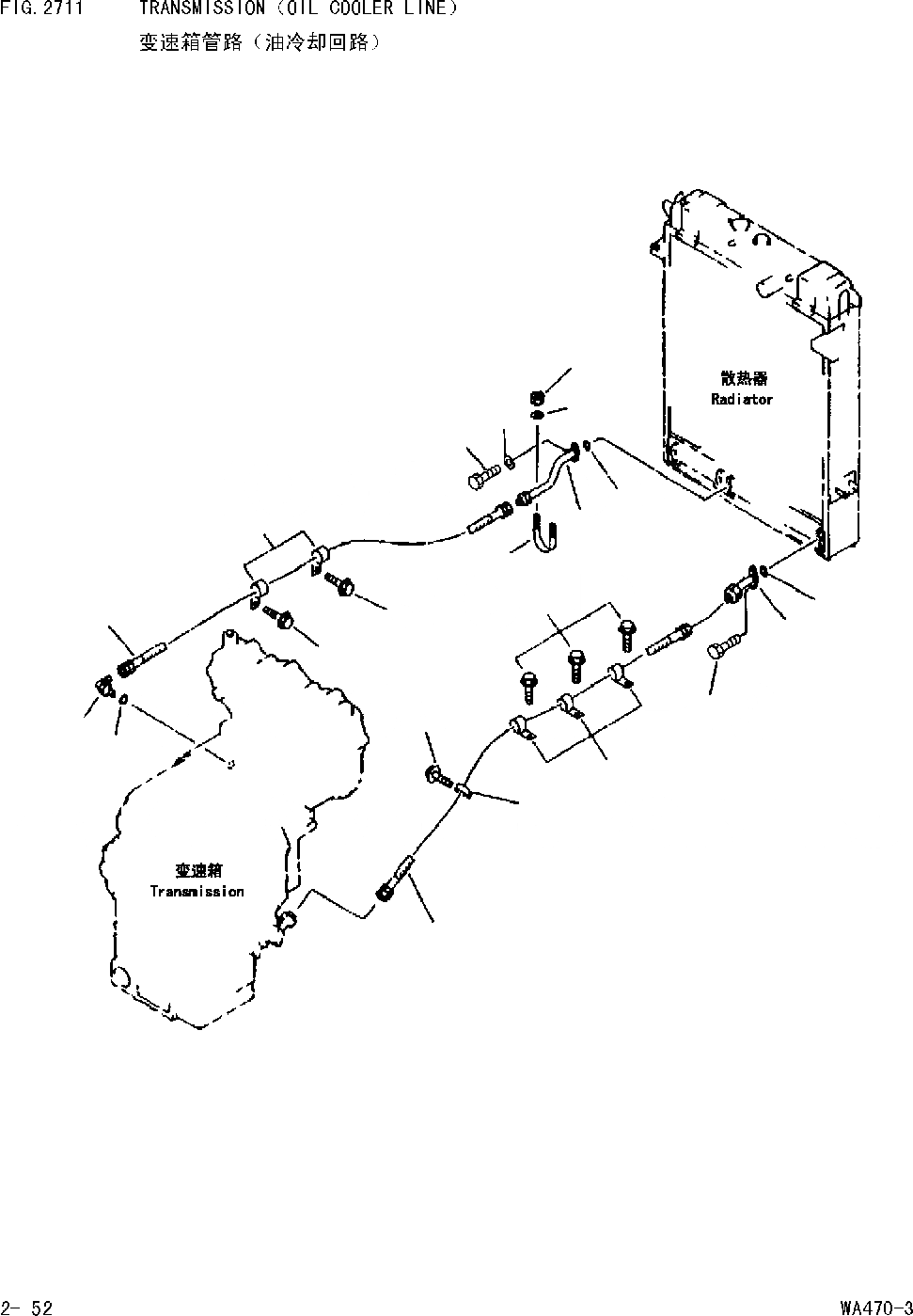 FIG. 2711 TRANSMISSION (OIL COOLER LINE)
变速箱管路（油冷却回路）

散热器
Radiator

变速箱
Transmission

2- 52

WA470-3