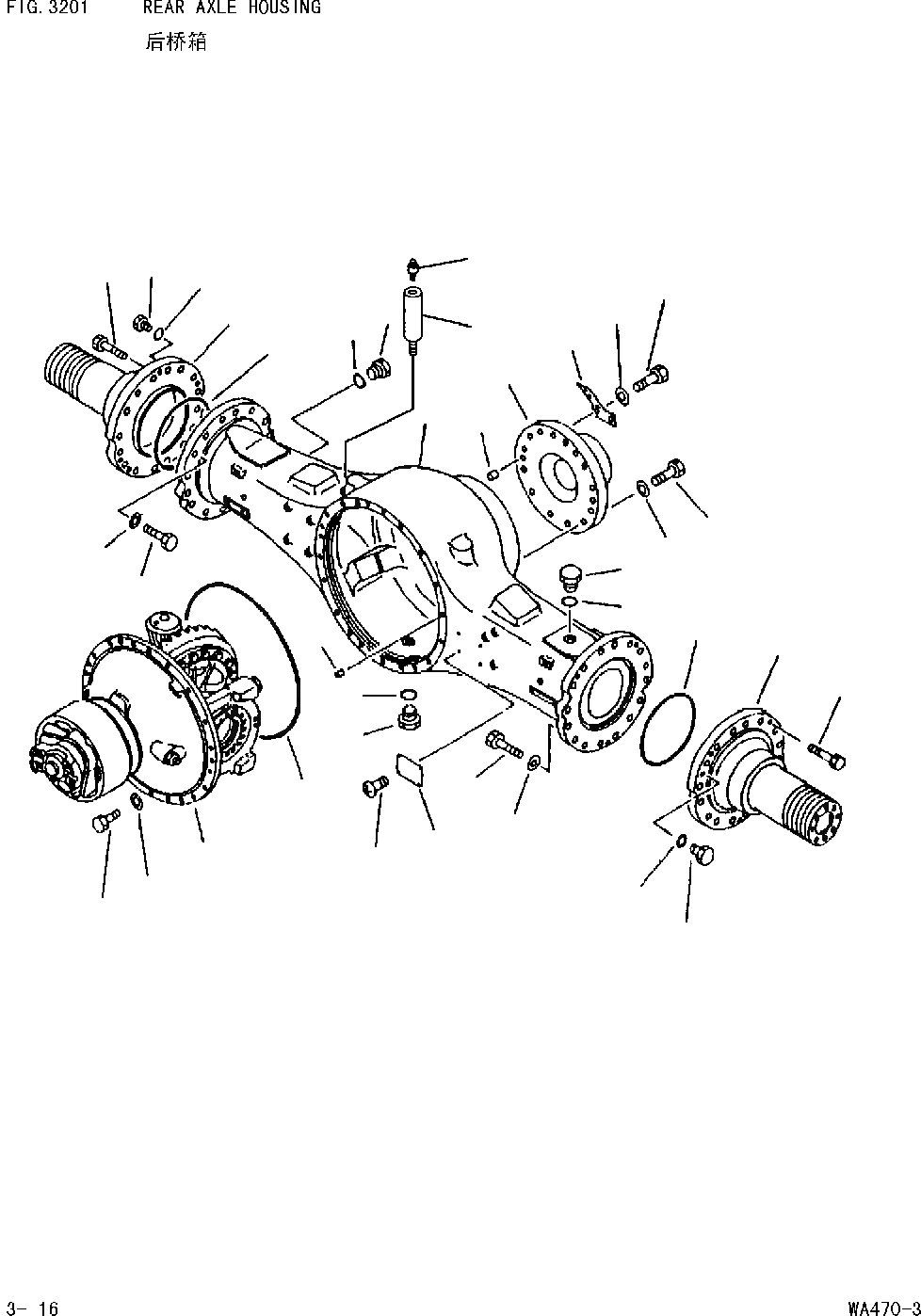 FIG. 3201 REAR AXLE HOUSING
后桥箱

3- 16

WA470-3