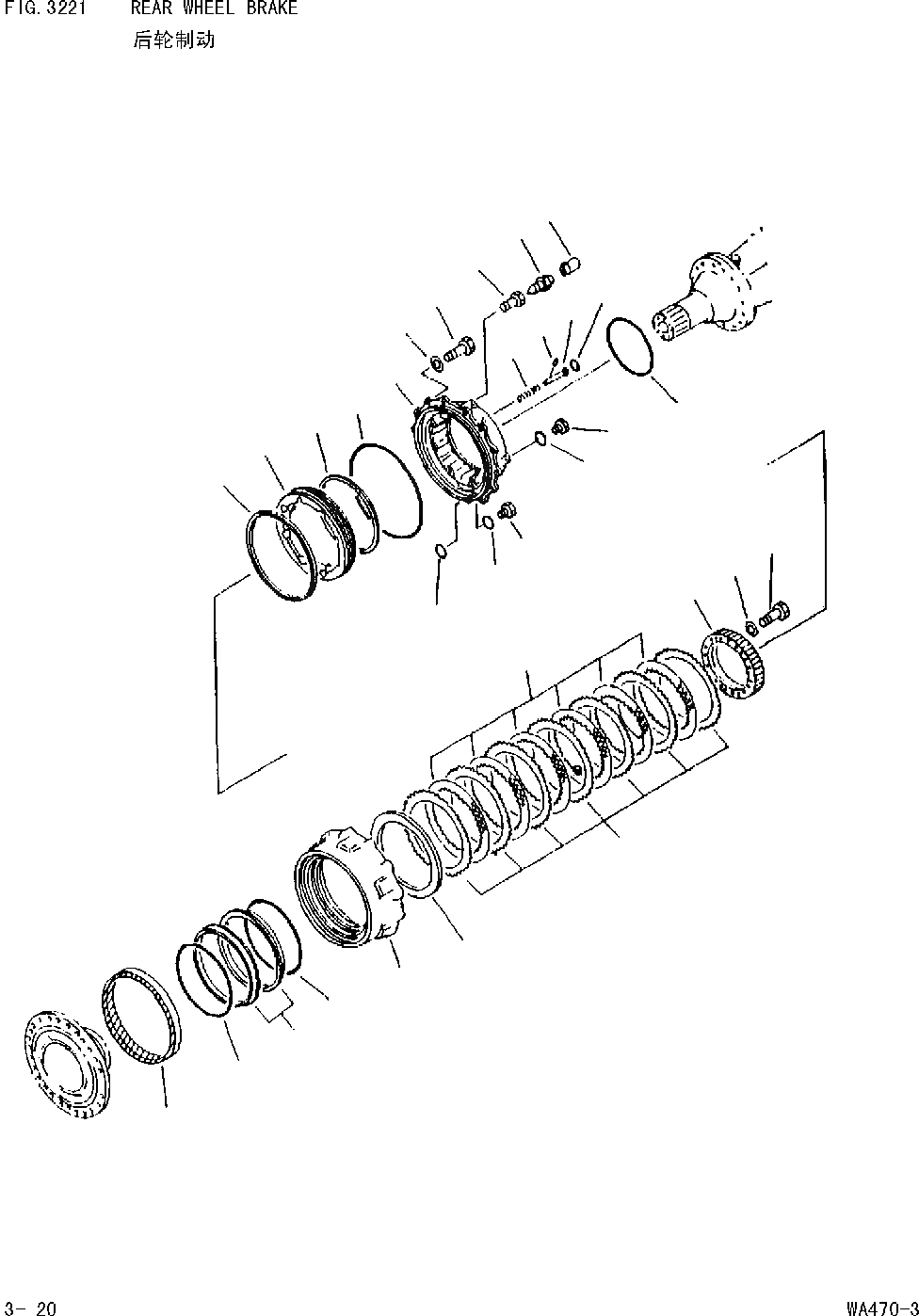 FIG. 3221 REAR WHEEL BRAKE
后轮制动

3- 20

WA470-3