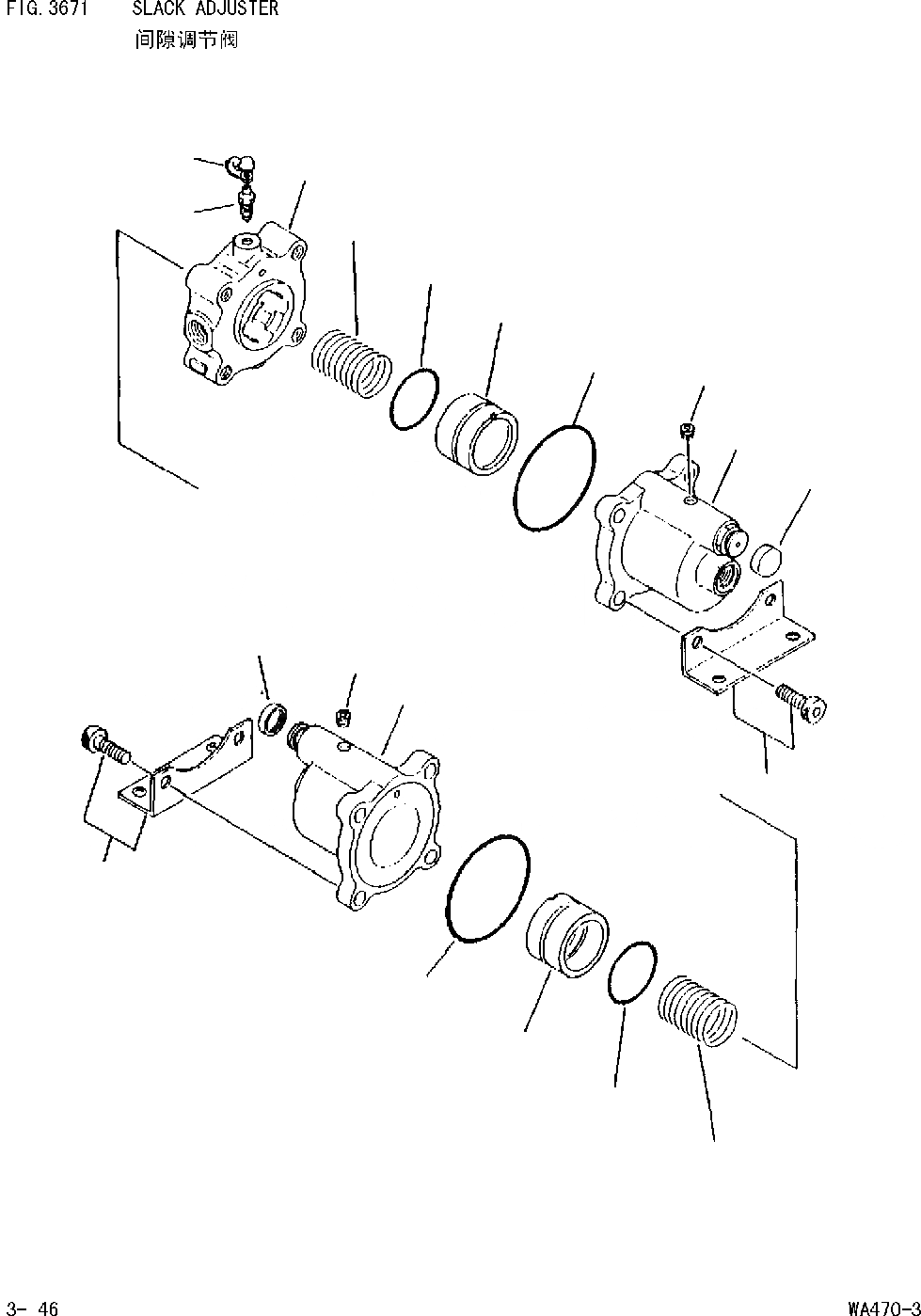 FIG. 3671    SLACK ADJUSTER
间隙调节阀

3- 46

WA470-3