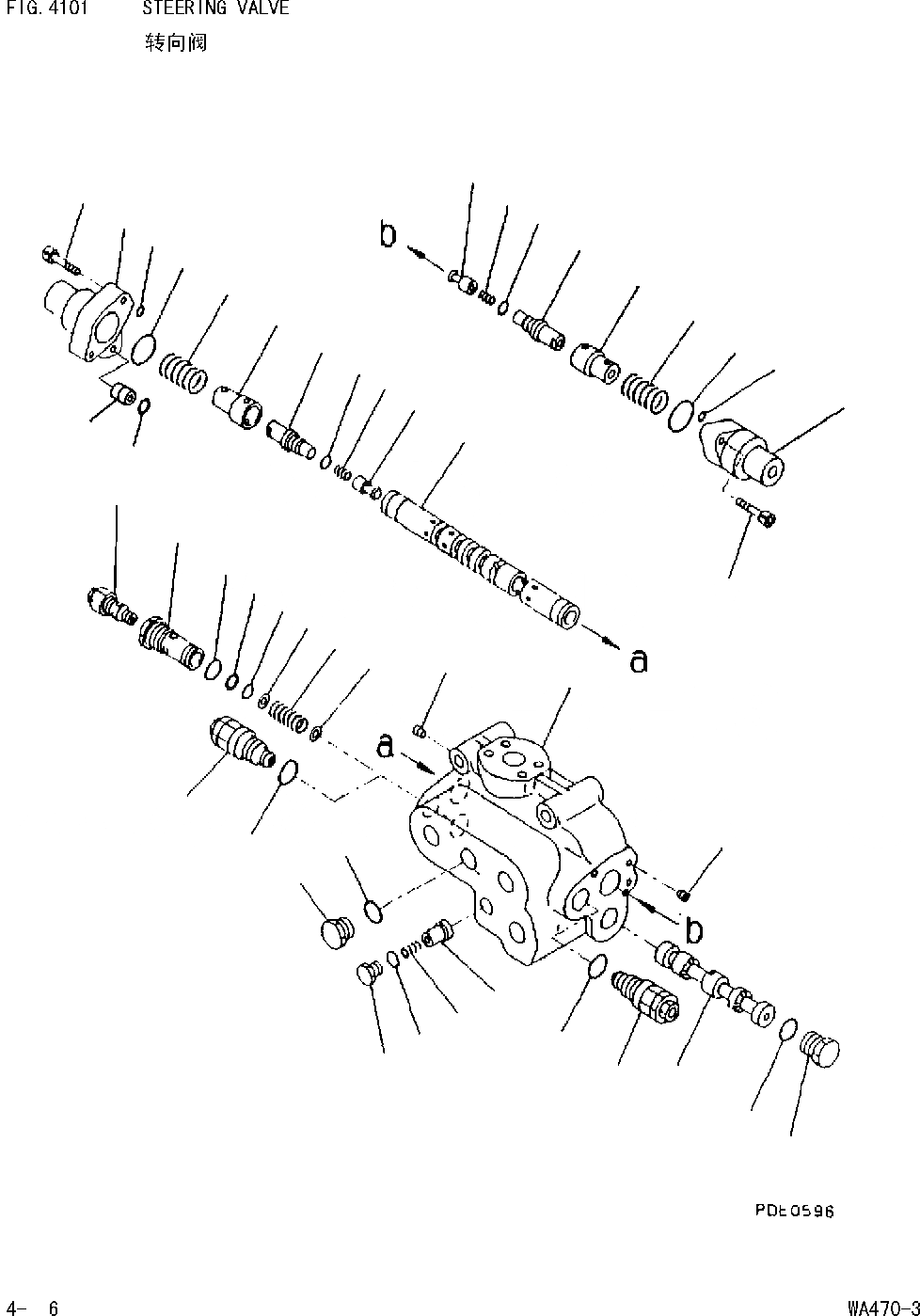 FIG. 4101 STEERING VALVE

转向阀

b

a

a

b

PDE0596

4- 6

WA470-3