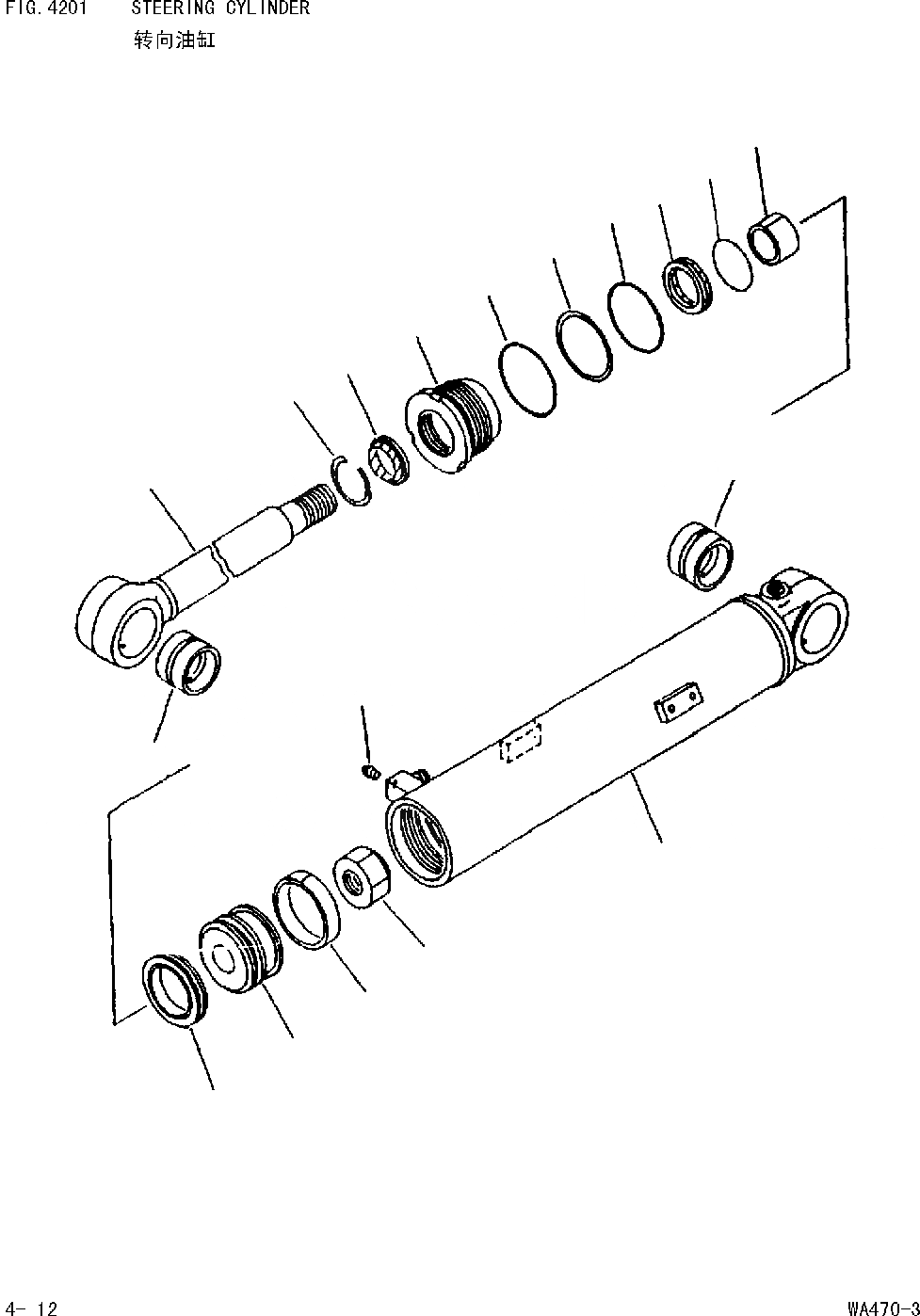 FIG. 4201 STEERING CYLINDER
转向油缸

4- 12

WA470-3