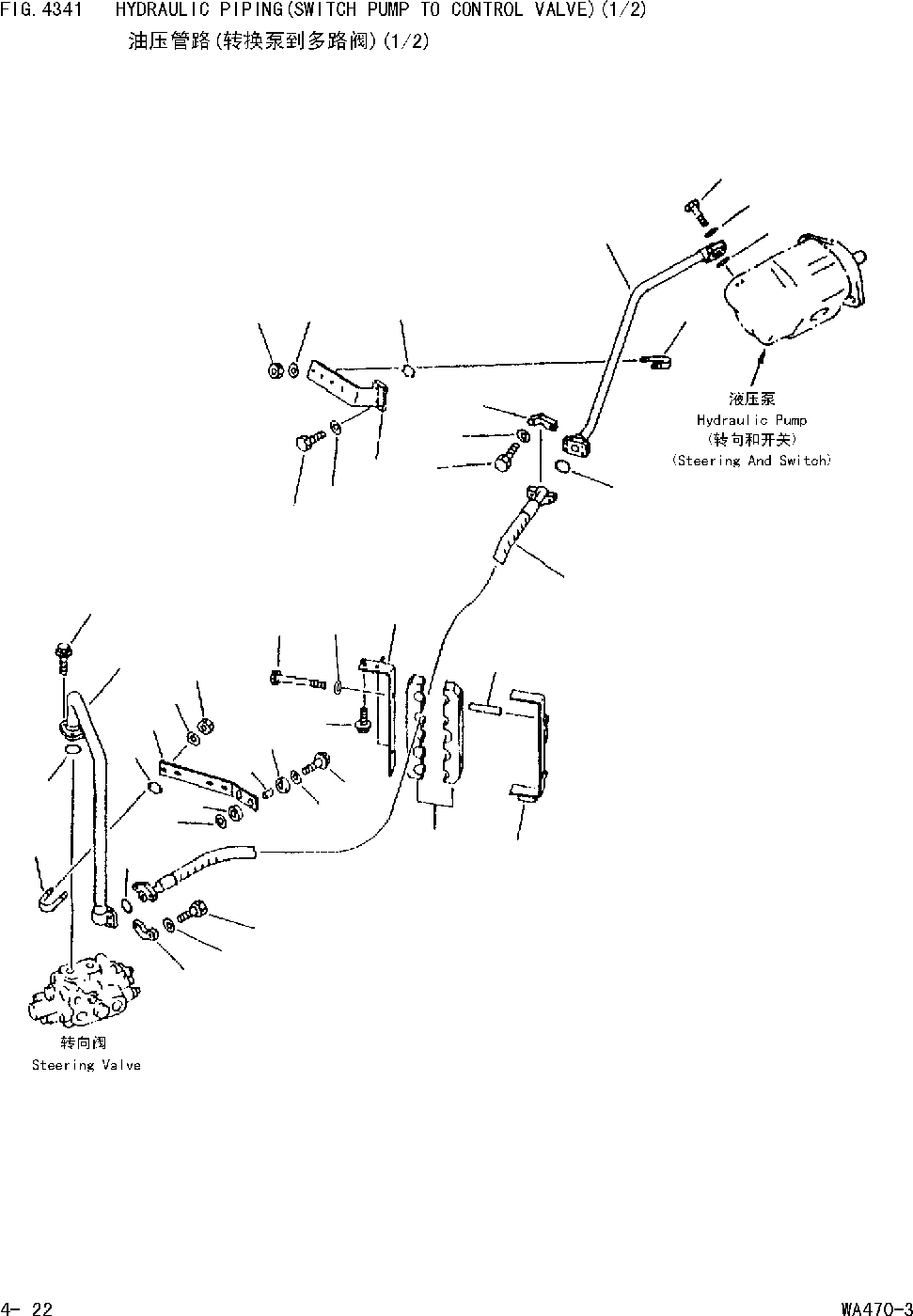 FIG. 4341 HYDRAULIC PIPING(SWITCH PUMP TO CONTROL VALVE)(1/2)
油压管路(转换泵到多路阀)(1/2)

液压泵
Hydraulic Pump
(转句和开关)
(Steering And Switch)

转向阀
Steering Valve

4- 22

WA470-3