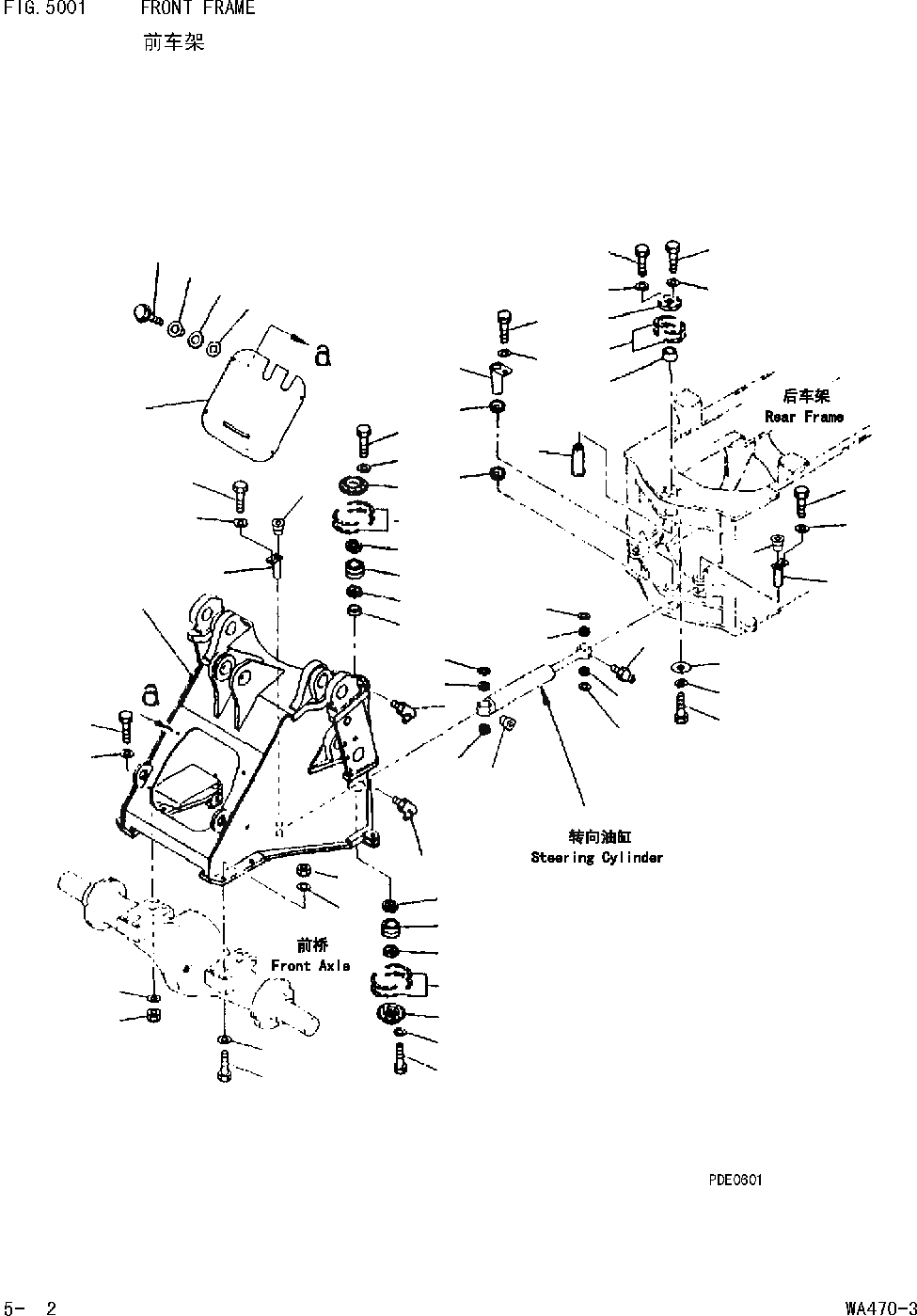 FIG. 5001 FRONT FRAME
前车架

后车架
Rear Frame

转向油缸
Steering Cylinder

前桥
Front Axle

PDE0601

5- 2

WA470-3