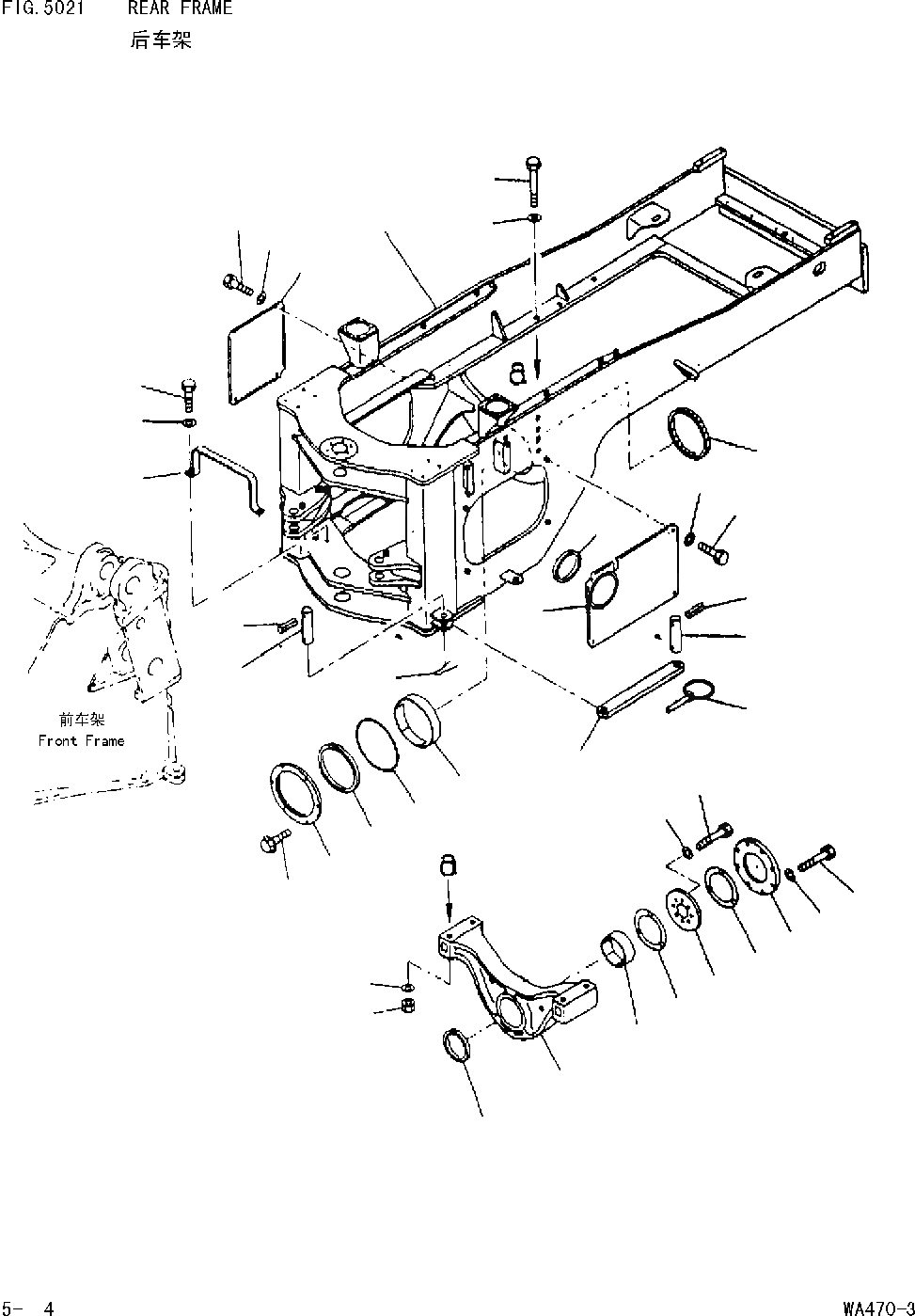 FIG. 5021 REAR FRAME
后车架

前车架
Front Frame

5- 4

WA470-3