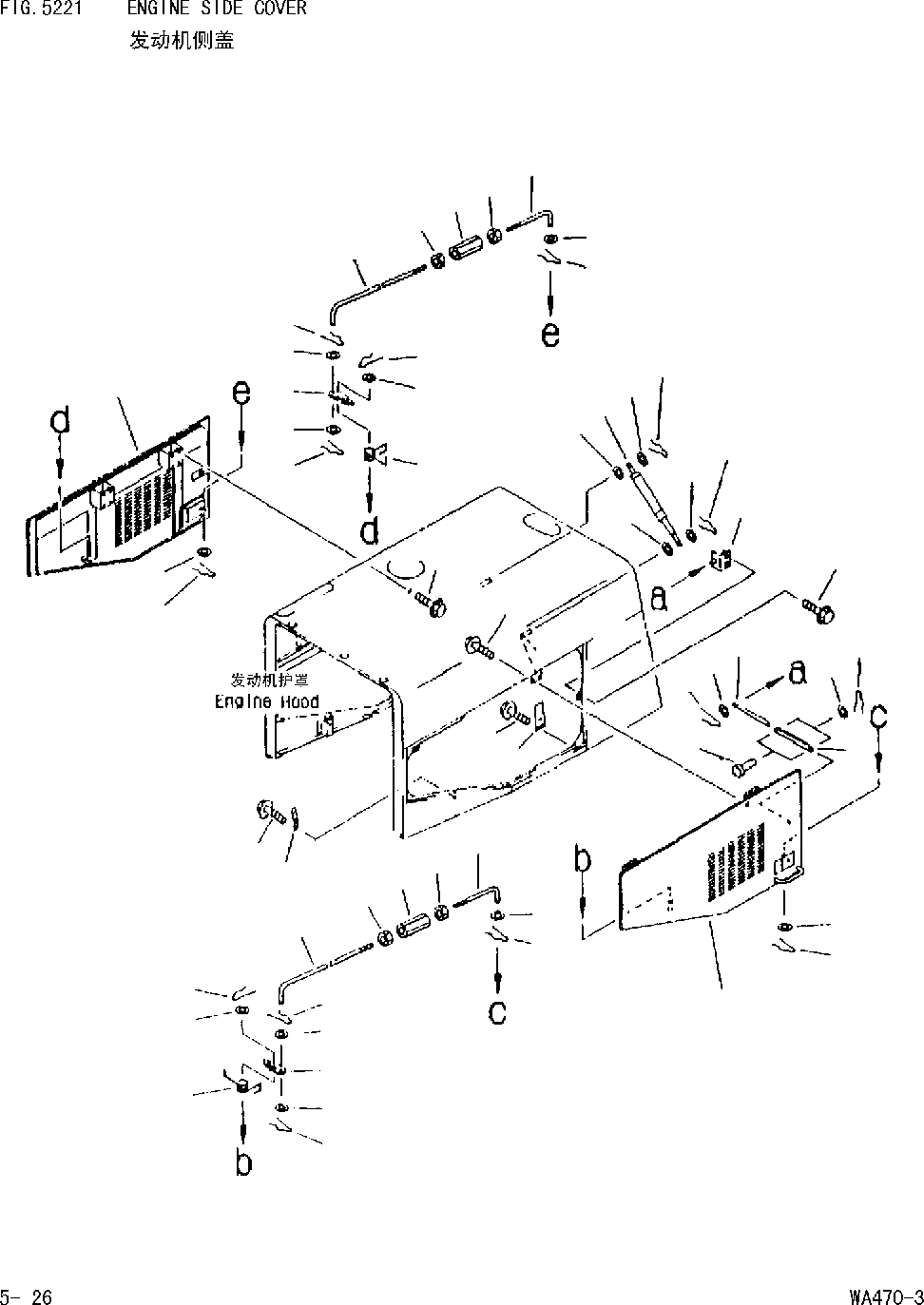 FIG.5221 ENGINE SIDE COVER
发动机侧盖

e

d

e

d

a

发动机护罩
Engine Hood

a

c

b

c

b

5- 26

WA470-3