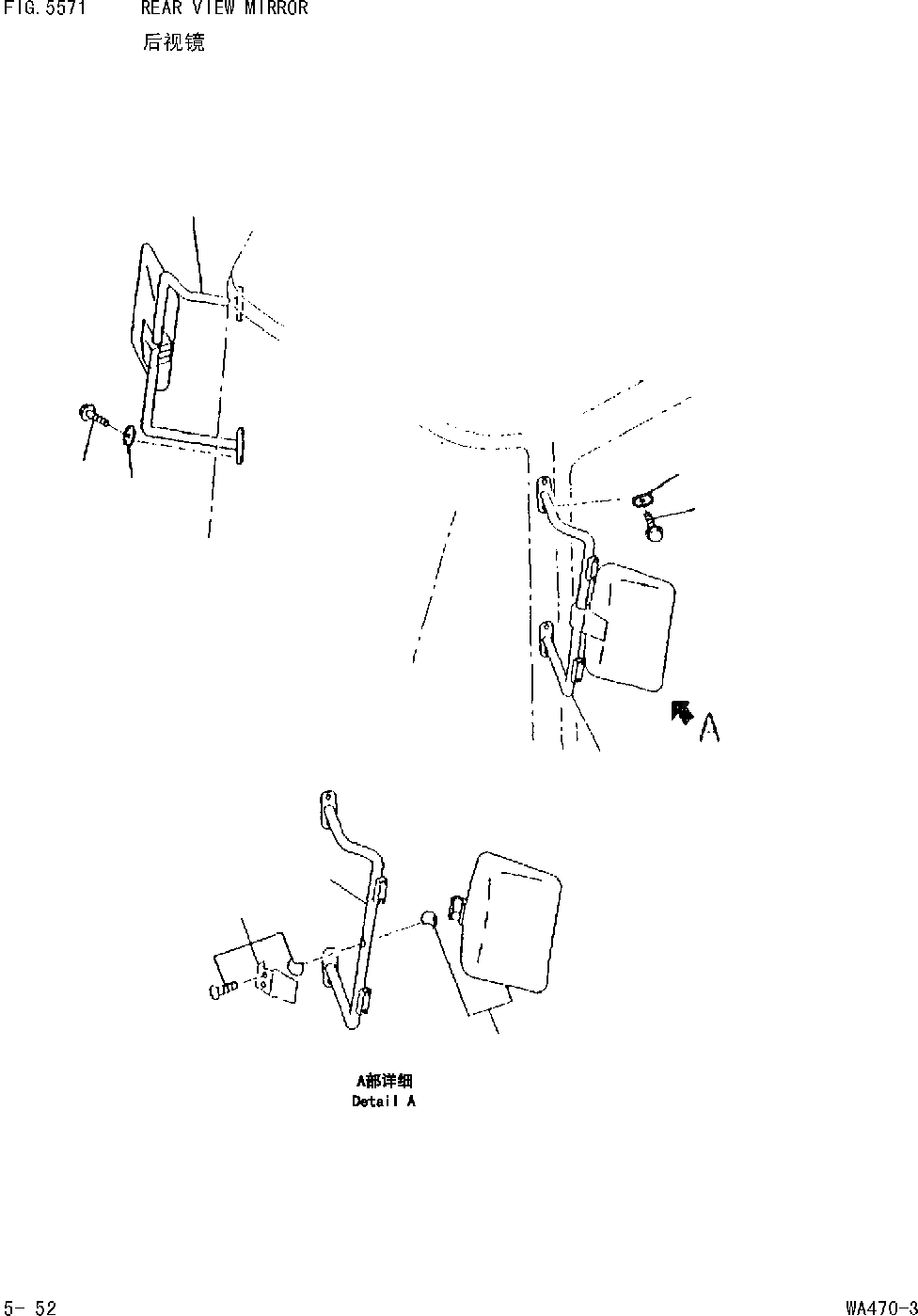 FIG. 5571　　REAR VIEW MIRROR

后视镜

A

A部详细
Detail A

5- 52

WA470-3