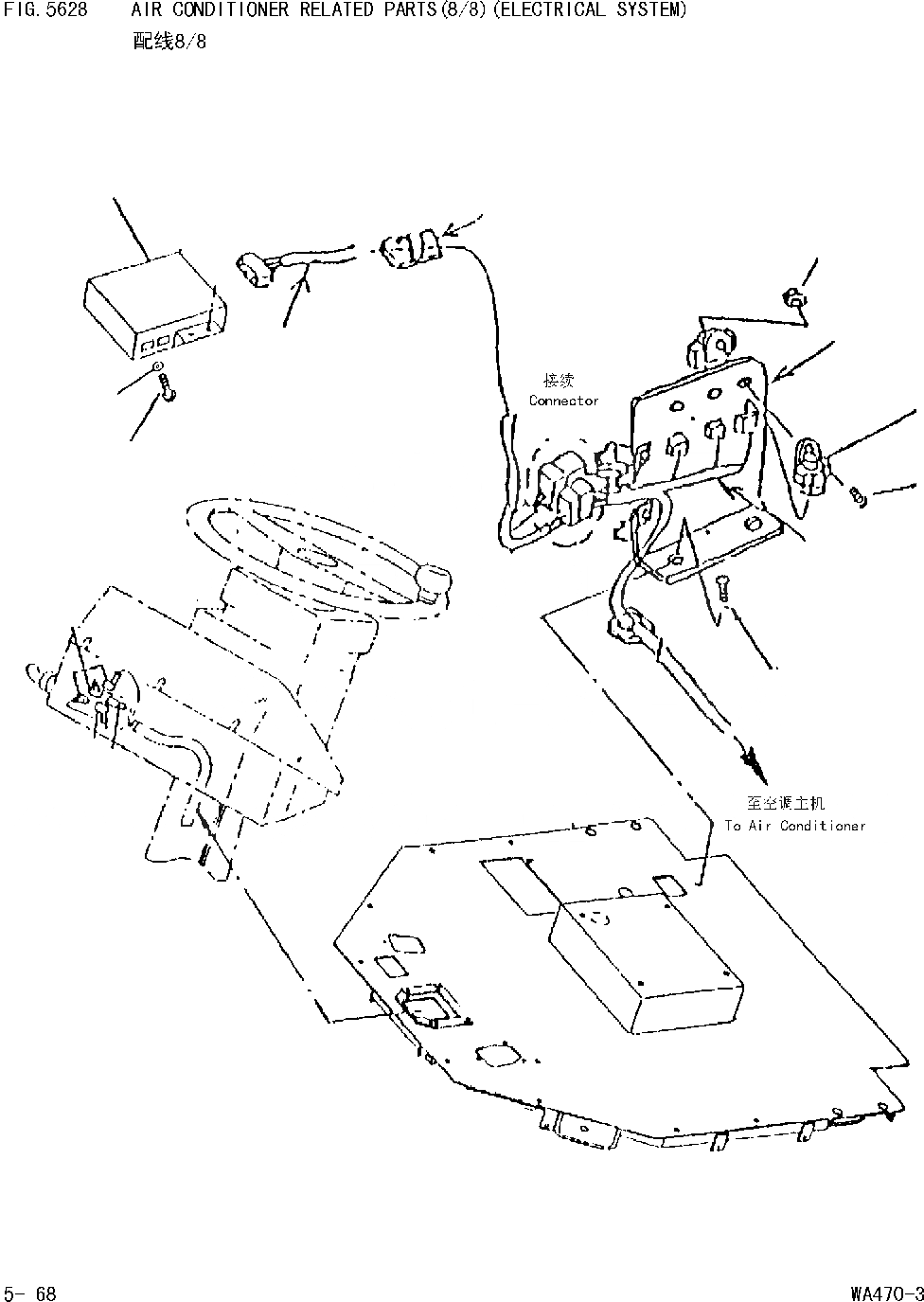 FIG. 5628 AIR CONDITIONER RELATED PARTS(8/8)(ELECTRICAL SYSTEM)
配线8/8

接续
Connector

至空调主机
To Air Conditioner

5- 68

WA470-3