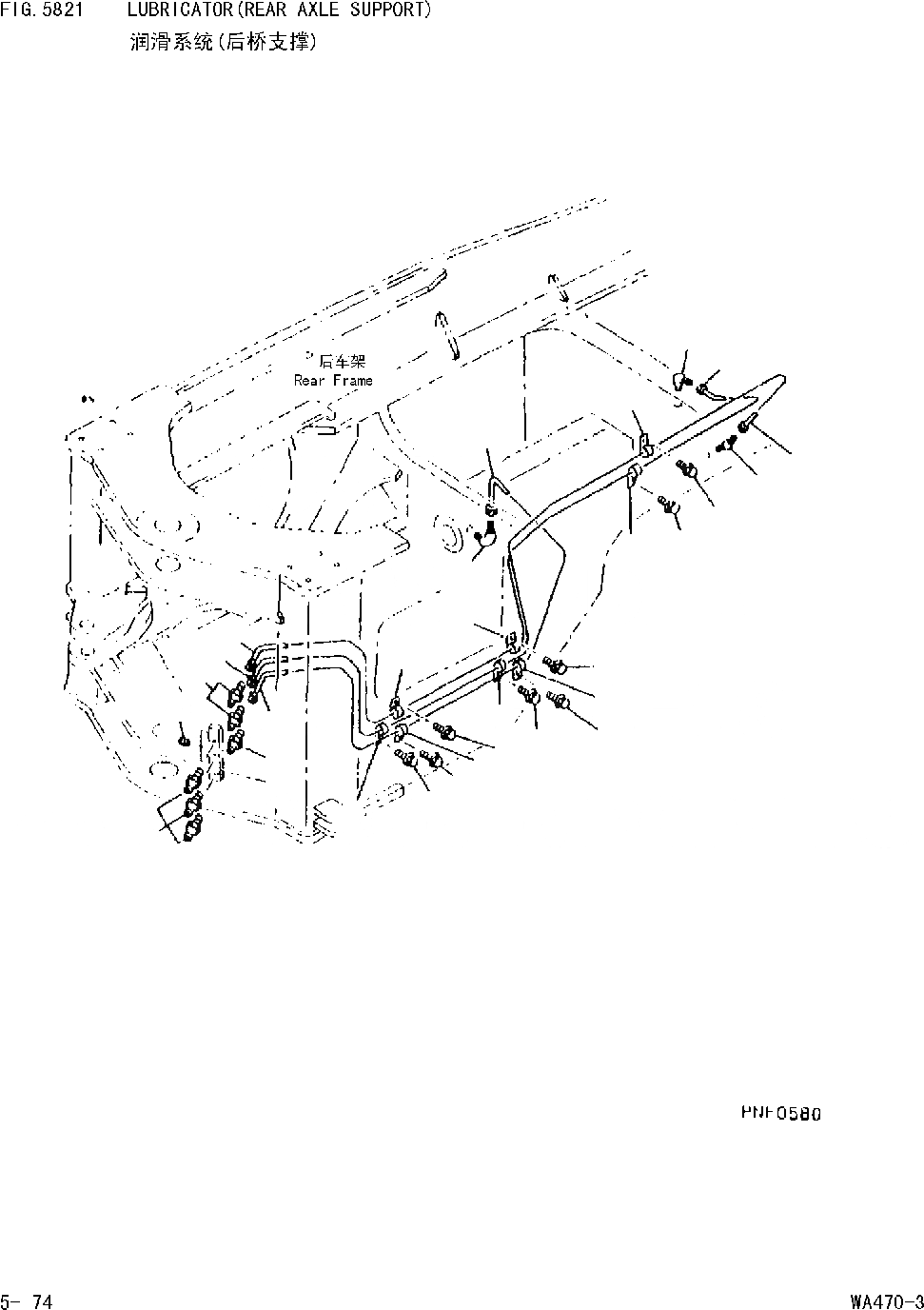 FIG. 5821 LUBRICATOR(REAR AXLE SUPPORT)
润滑系统(后桥支撑)

后车架
Rear Frame

PNF0580

5- 74

WA470-3