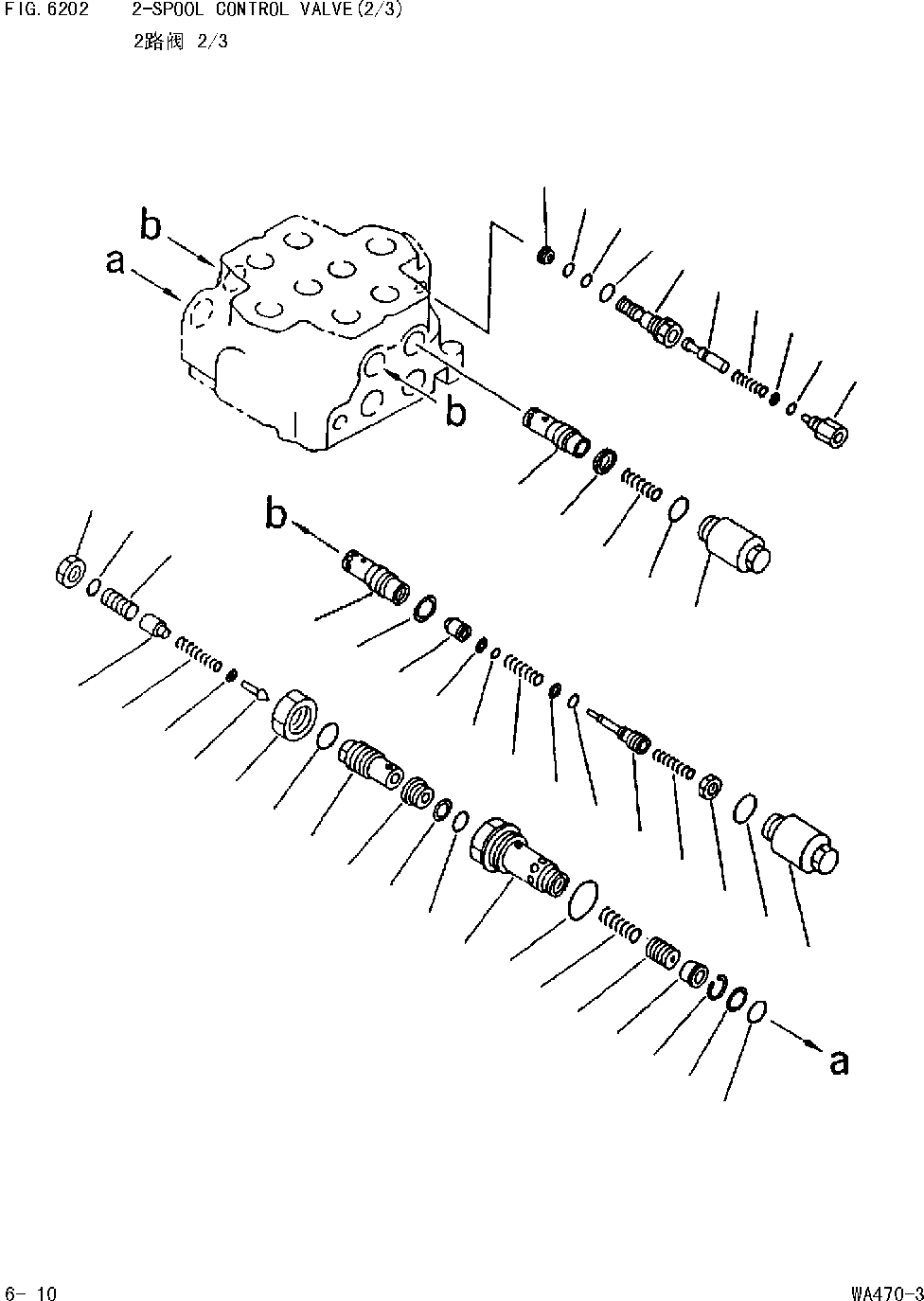 FIG. 6202　　2-SPOOL CONTROL VALVE(2/3)
2路阀 2/3

b
a
b
b
a

6- 10
WA470-3