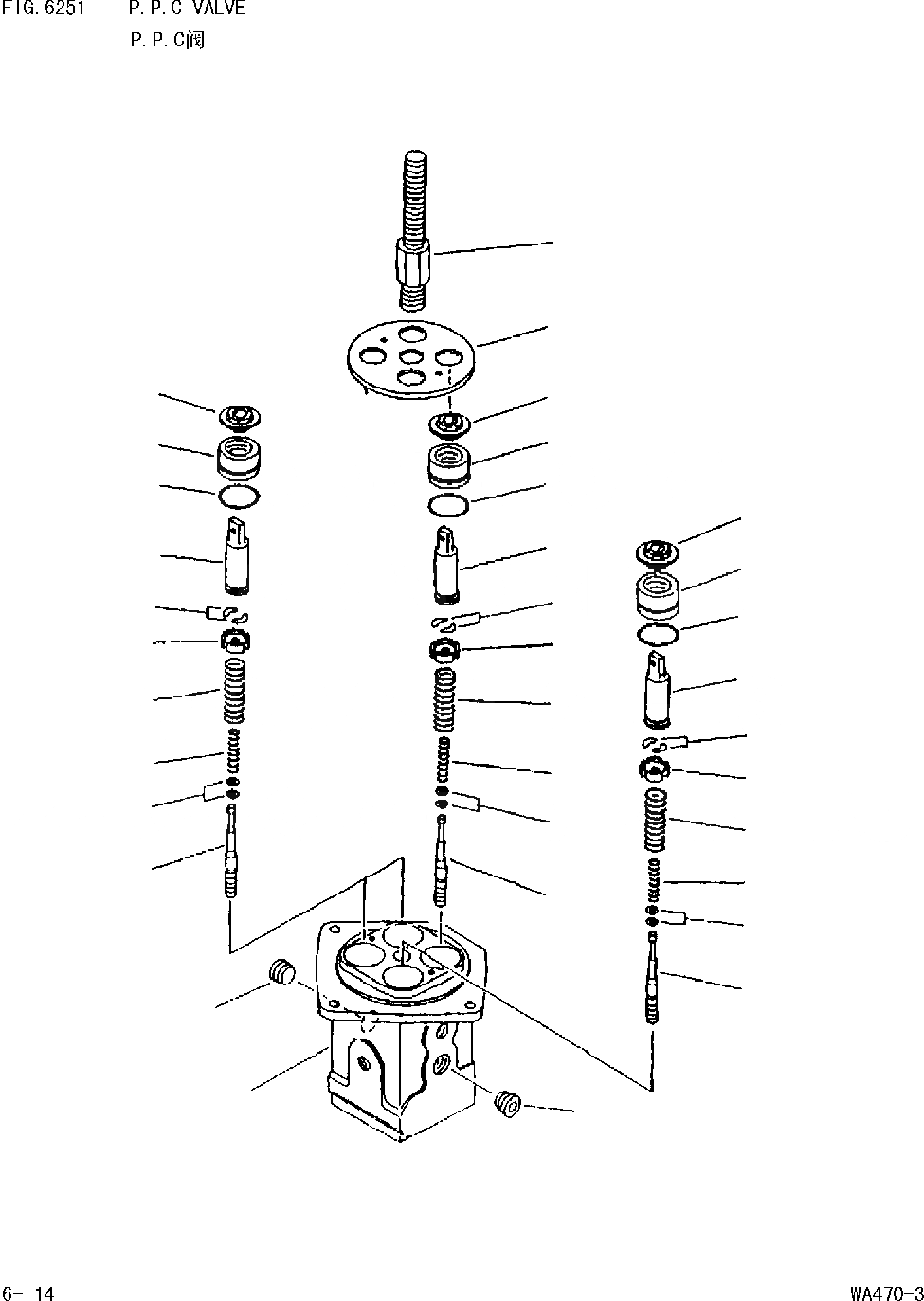 FIG. 6251 P. P. C VALVE
P. P. C阀

6- 14

WA470-3