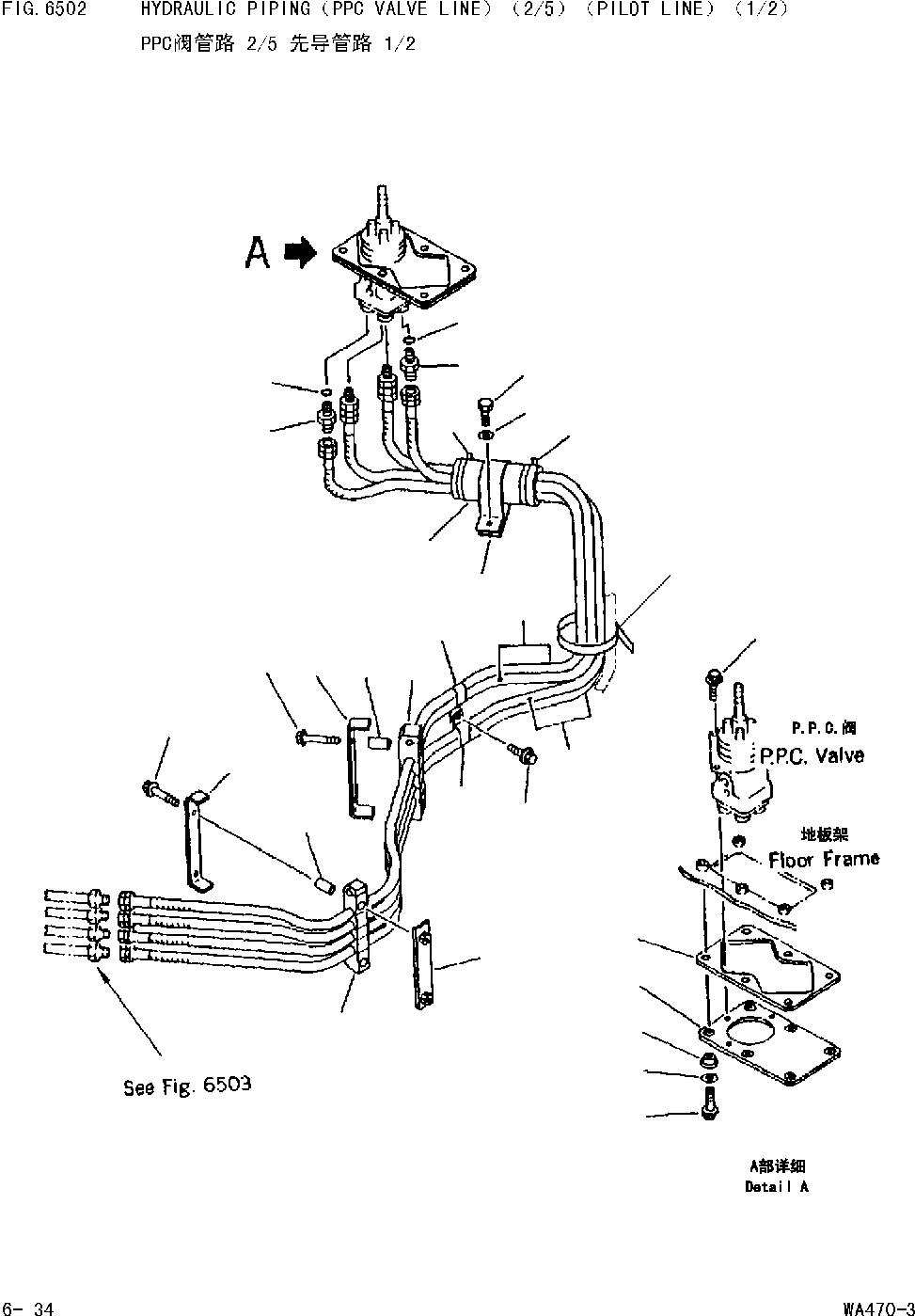 FIG. 6502 HYDRAULIC PIPING (PPC VALVE LINE) (2/5) (PILOT LINE) (1/2)
PPC阀管路 2/5 先导管路 1/2

A

P.P.C.阀
P.P.C. Valve

地板架
Floor Frame

See Fig. 6503

A部详细
Detail A

6- 34

WA470-3