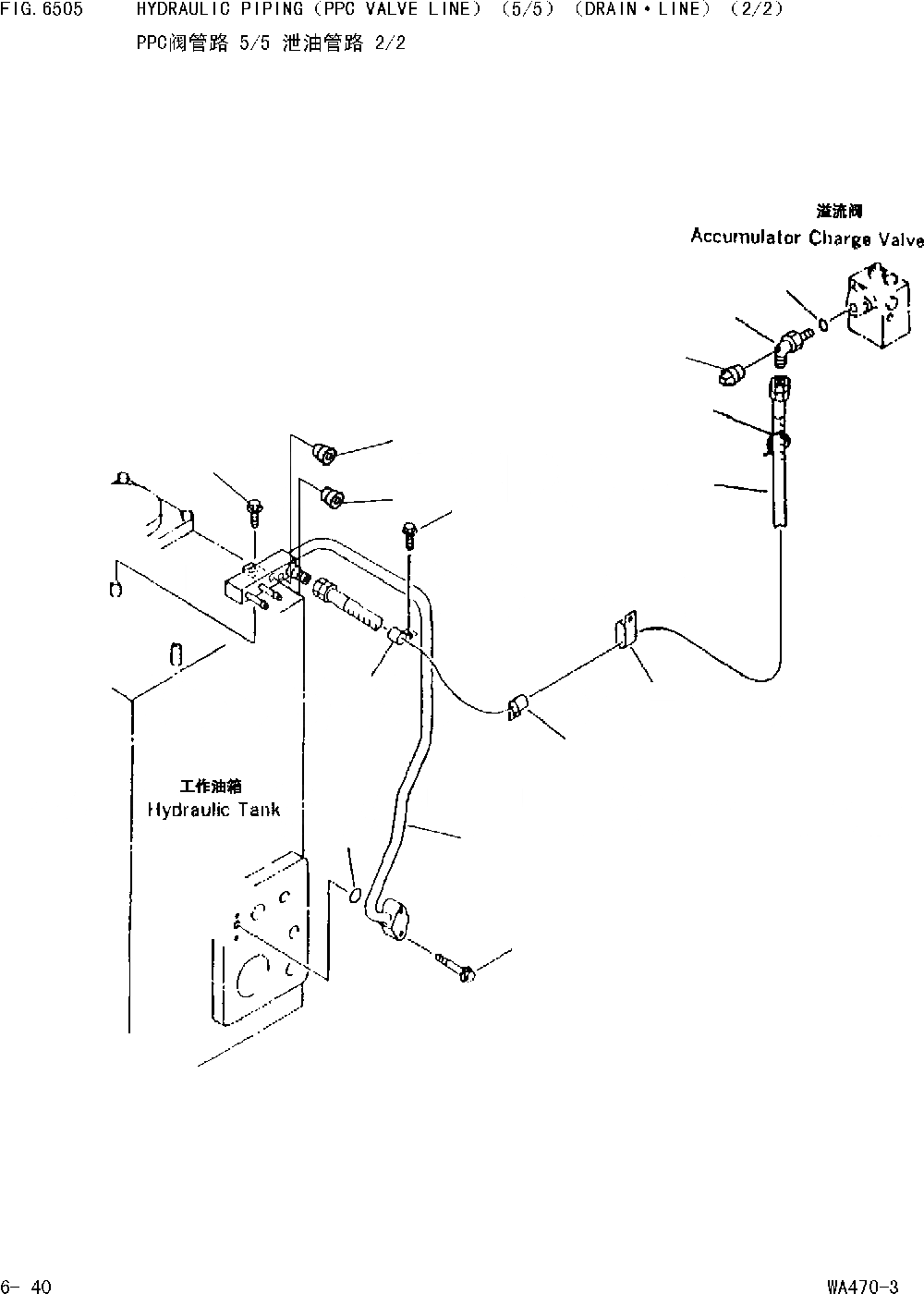 FIG. 6505 HYDRAULIC PIPING (PPC VALVE LINE) (5/5) (DRAIN • LINE) (2/2)
PPC阀管路 5/5 泄油管路 2/2

溢流阀
Accumulator Charge Valve

工作油箱
Hydraulic Tank

6- 40

WA470-3