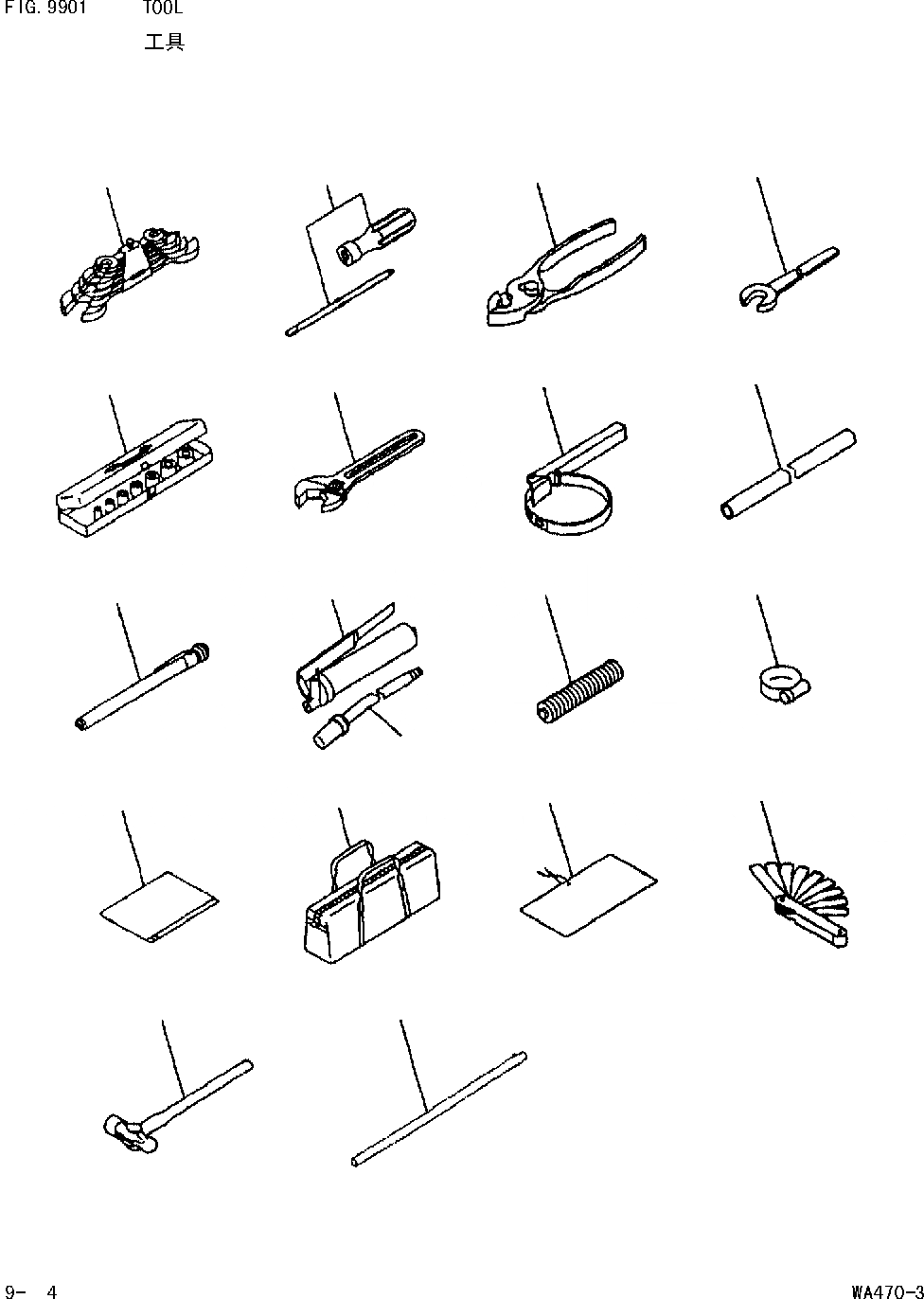 FIG. 9901 TOOL
工具

9- 4

WA470-3